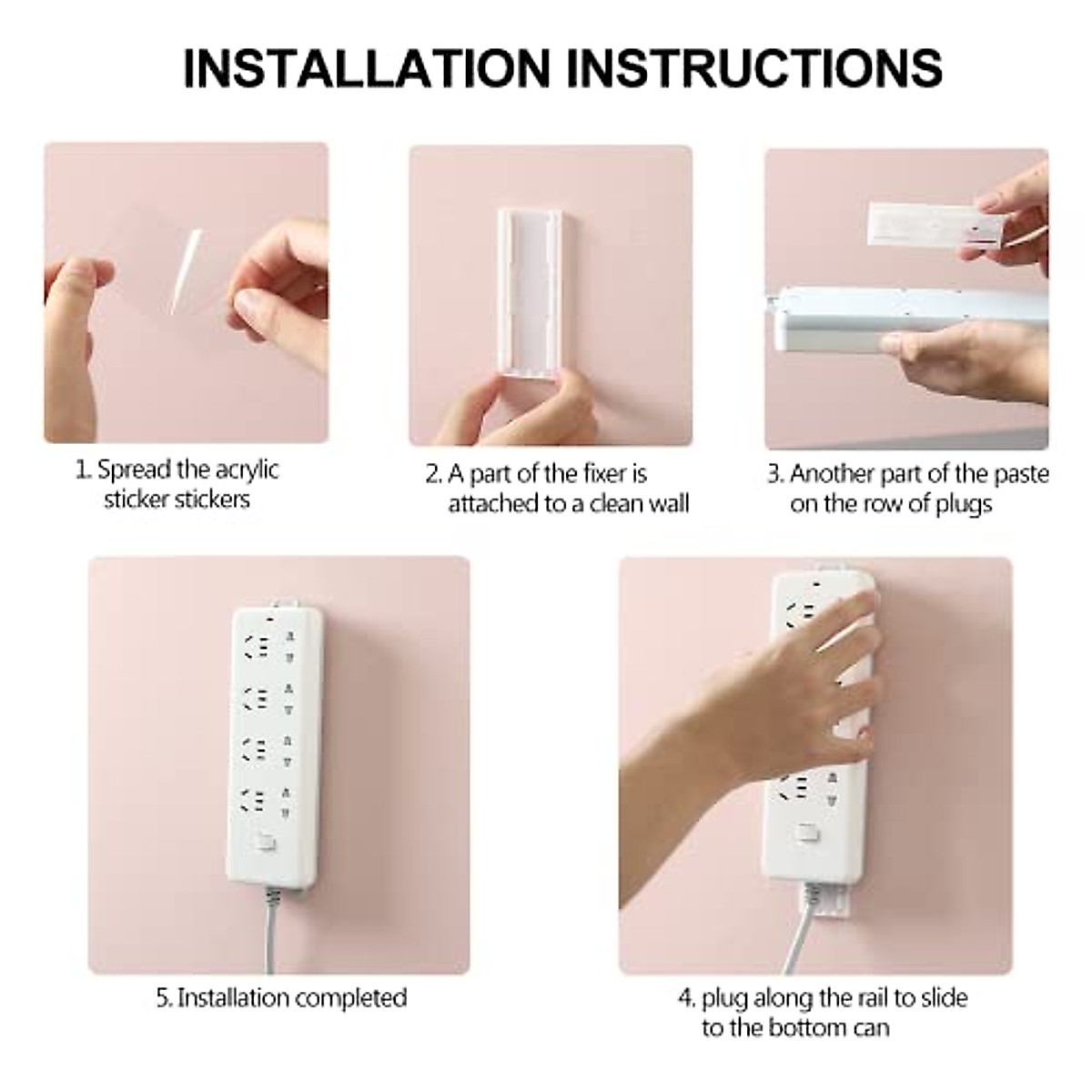 INSTALLATION INSTRUCTIONS

1. Spread the acrylic sticker stickers

2. A part of the fixer is attached to a clean wall

3. Another part of the paste on the row of plugs

5. Installation completed

4. plug along the rail to slide to the bottom can