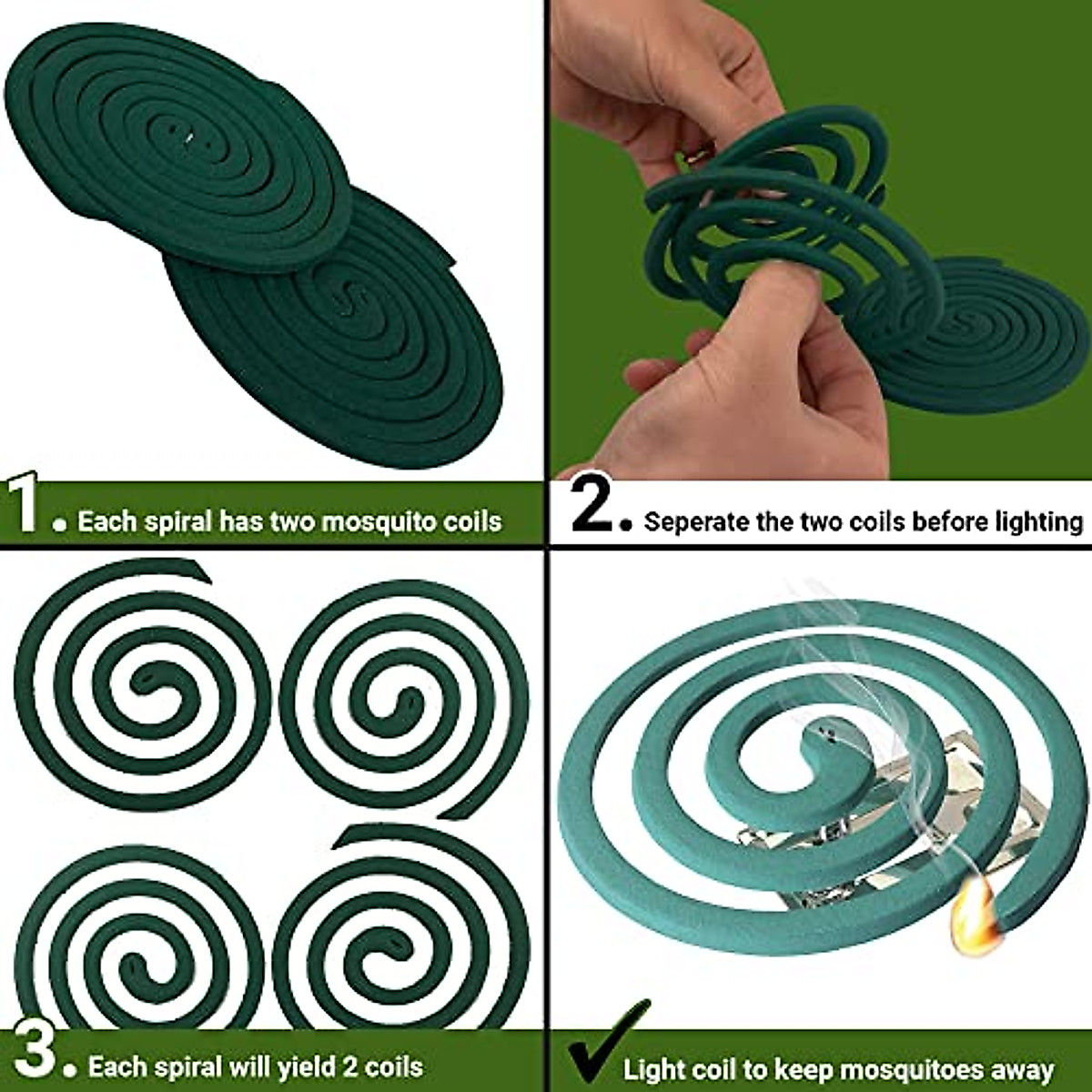 1. Each spiral has two mosquito coils

2. Seperate the two coils before lighting

3. Each spiral will yield 2 coils

✓ Light coil to keep mosquitoes away