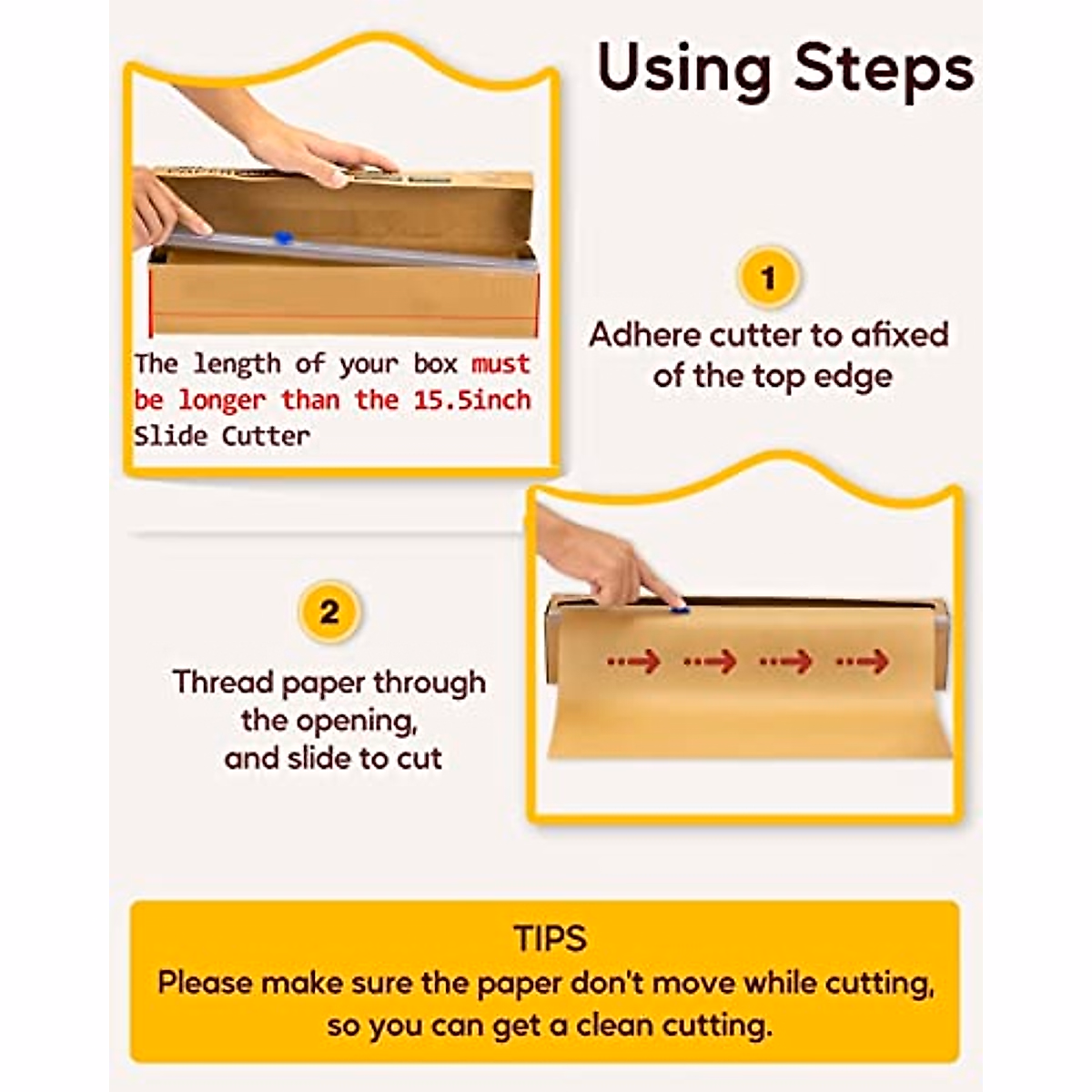 Using Steps

The length of your box must be longer than the 15.5inch Slide Cutter

1

Adhere cutter to afixed of the top edge

2

Thread paper through the opening, and slide to cut

TIPS

Please make sure the paper don't move while cutting, so you can get a clean cutting.