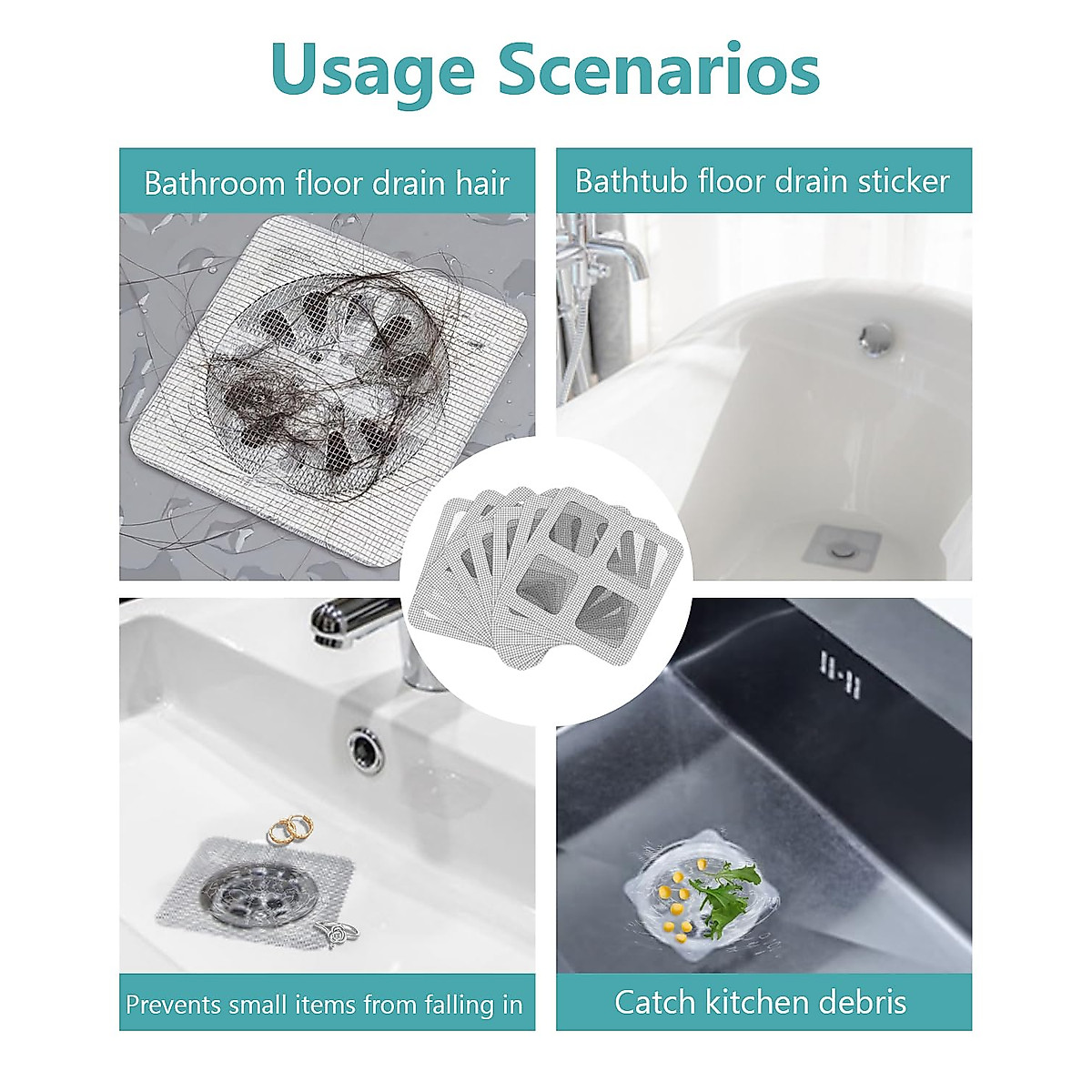 Usage Scenarios

Bathroom floor drain hair

Bathtub floor drain sticker

Prevents small items from falling in

Catch kitchen debris