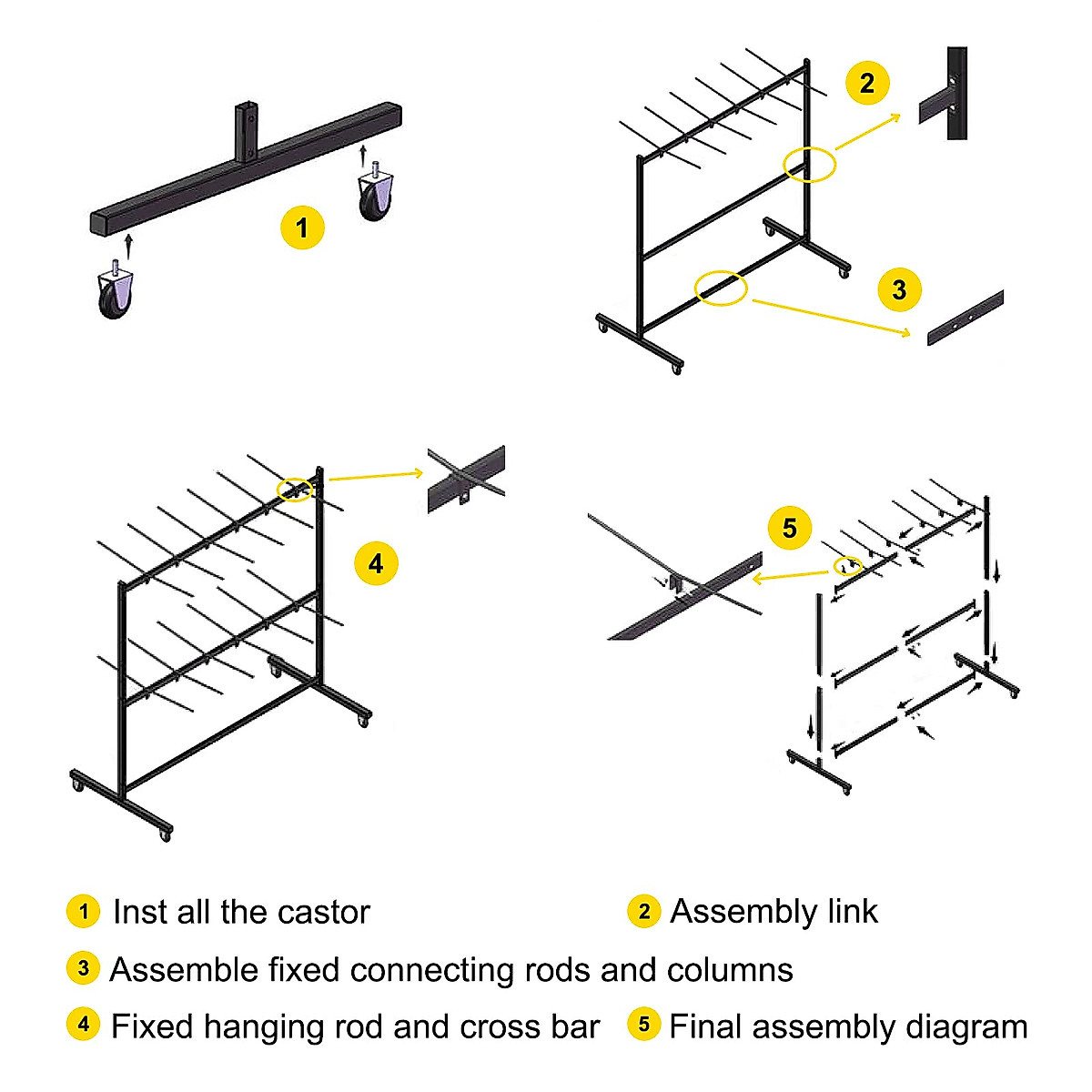 1

2

3

4

5

1 Inst all the castor
2 Assembly link
3 Assemble fixed connecting rods and columns
4 Fixed hanging rod and cross bar
5 Final assembly diagram