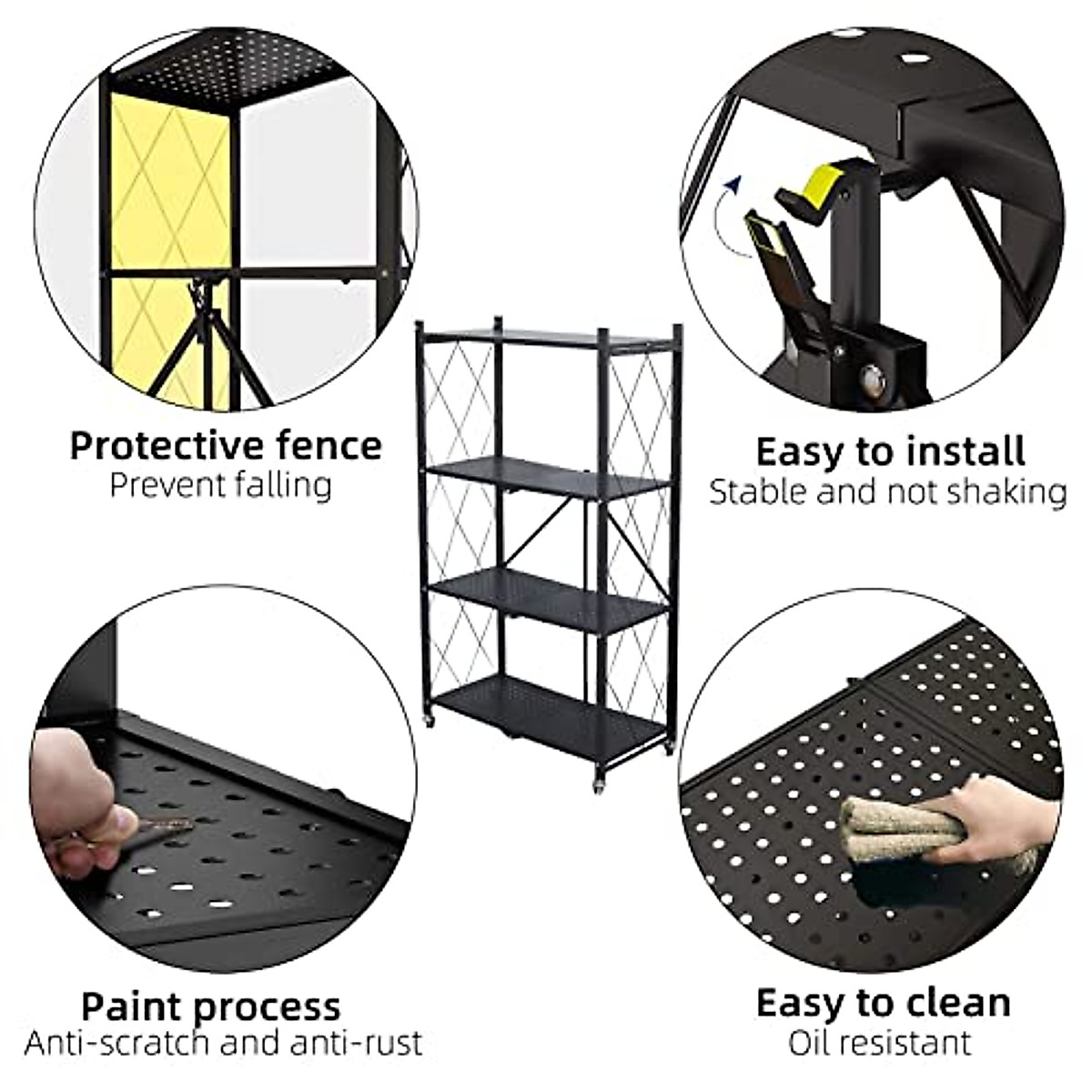 Protective fence
Prevent falling

Easy to install
Stable and not shaking

Paint process
Anti-scratch and anti-rust

Easy to clean
Oil resistant