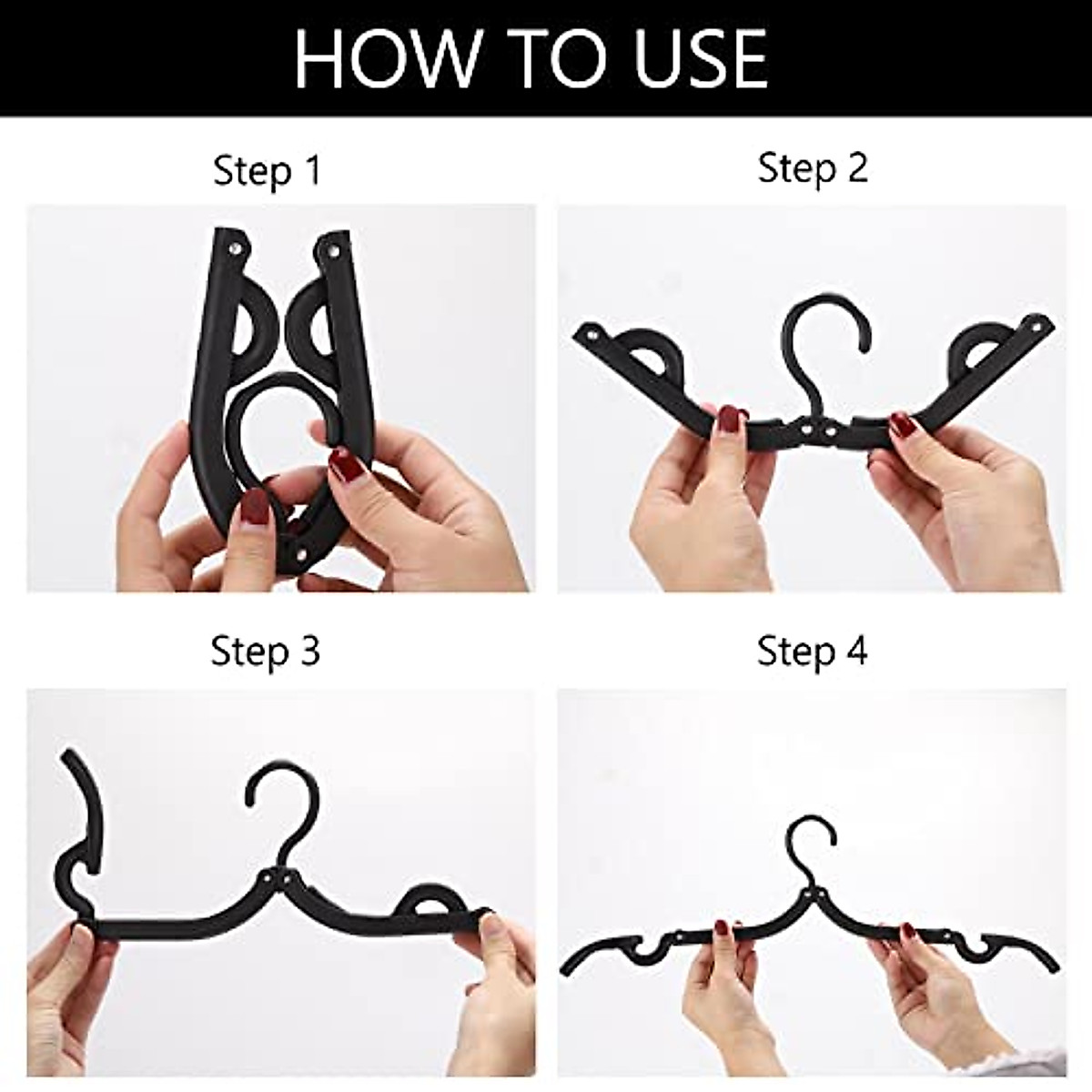 HOW TO USE

Step 1

Step 2

Step 3

Step 4