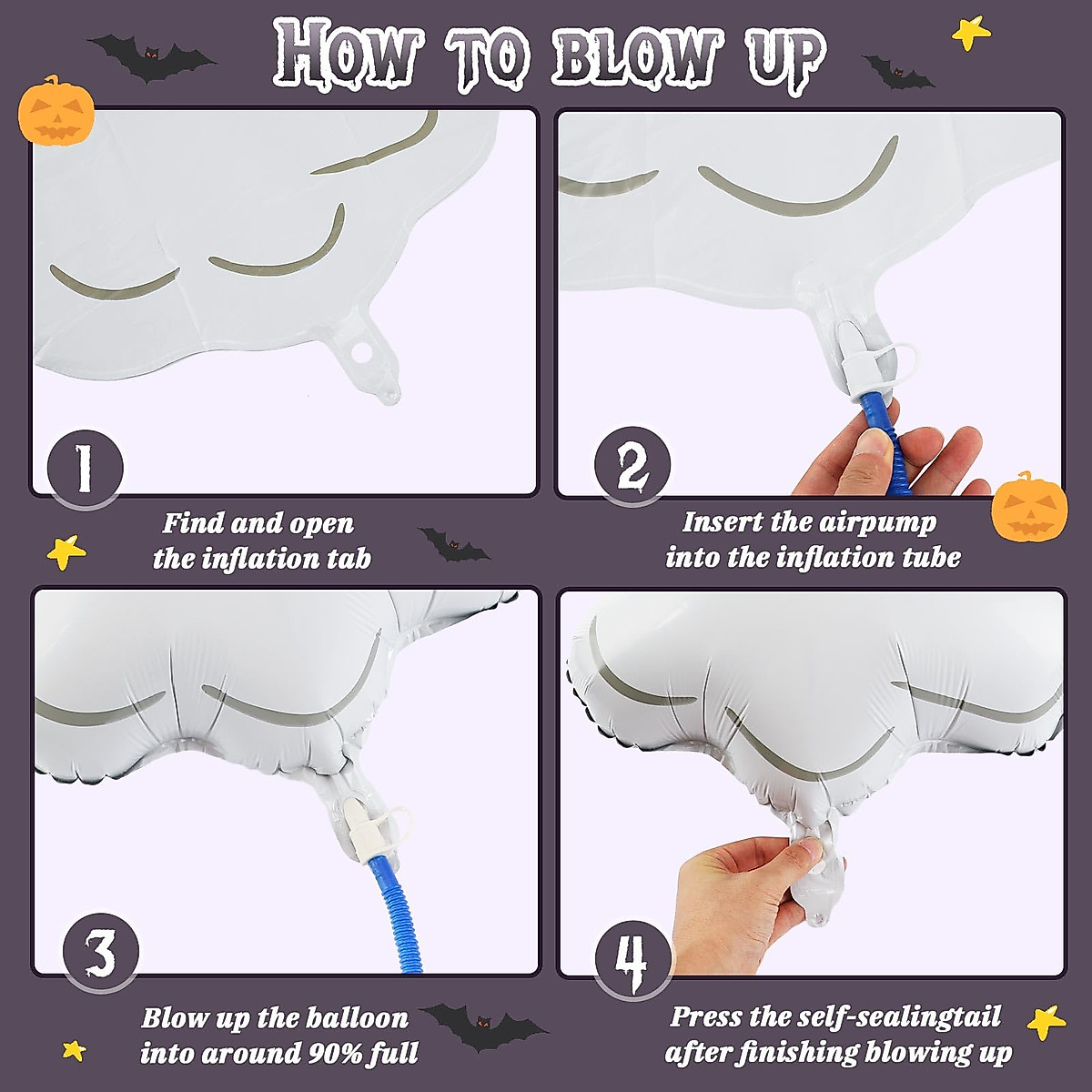 HOW TO BLOW UP

1

Find and open the inflation tab

2

Insert the airpump into the inflation tube

3

Blow up the balloon into around 90% full

4

Press the self-sealingtail after finishing blowing up