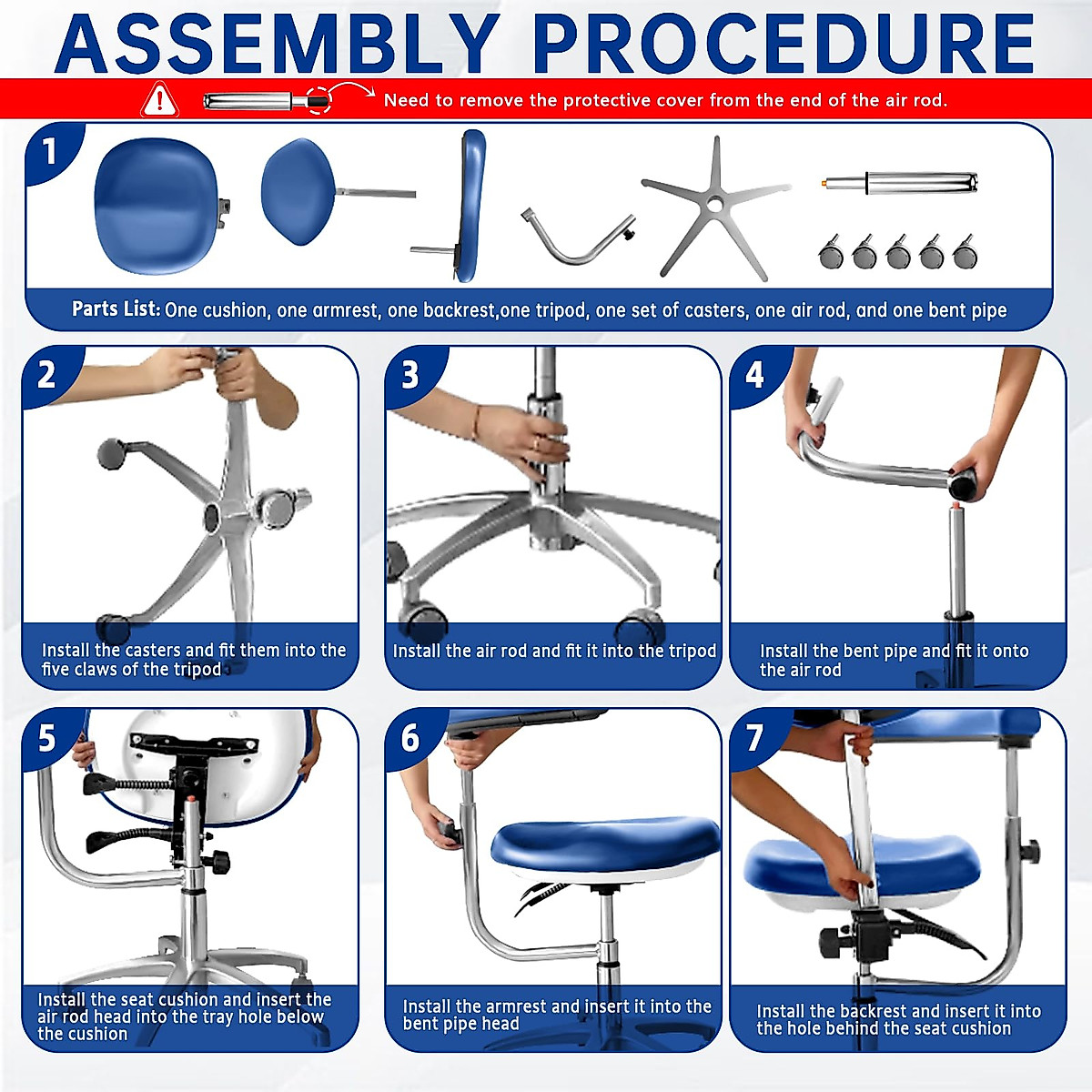 ASSEMBLY PROCEDURE

Need to remove the protective cover from the end of the air rod.

1

Parts List: One cushion, one armrest, one backrest,one tripod, one set of casters, one air rod, and one bent pipe

2

Install the casters and fit them into the five claws of the tripod

3

Install the air rod and fit it into the tripod

4

Install the bent pipe and fit it onto the air rod

5

Install the seat cushion and insert the air rod head into the tray hole below the cushion

6

Install the armrest and insert it into the bent pipe head

7

Install the backrest and insert it into the hole behind the seat cushion