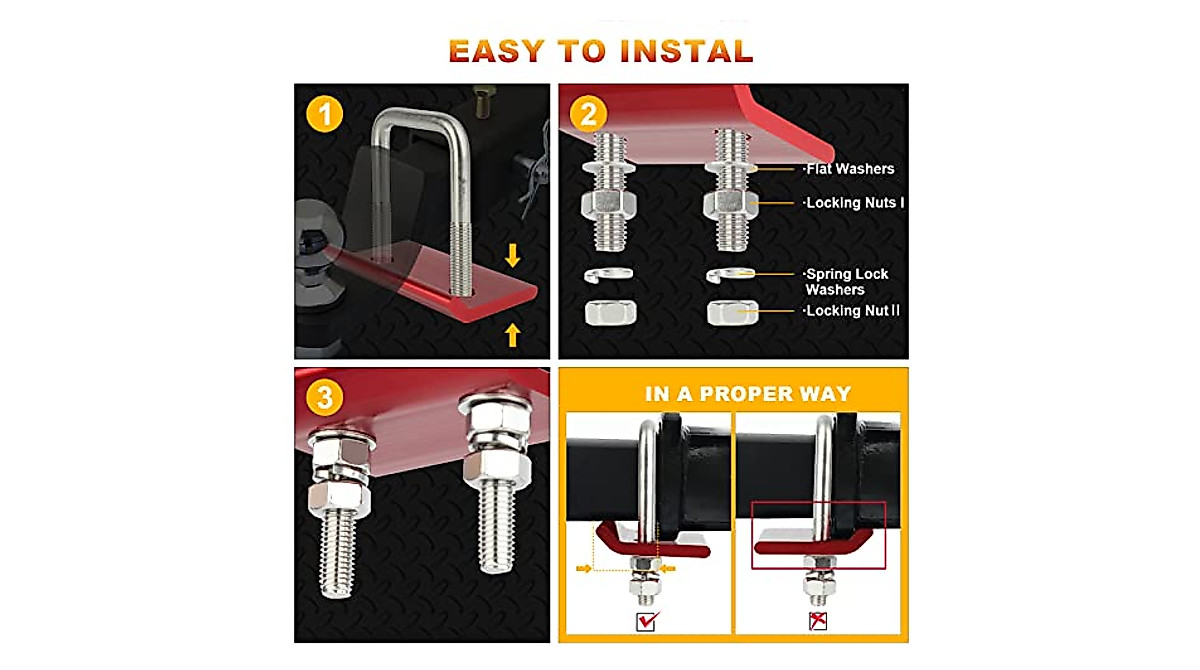 EASY TO INSTAL

1

2

·Flat Washers

·Locking Nuts I

·Spring Lock Washers

·Locking Nut II

3

IN A PROPER WAY