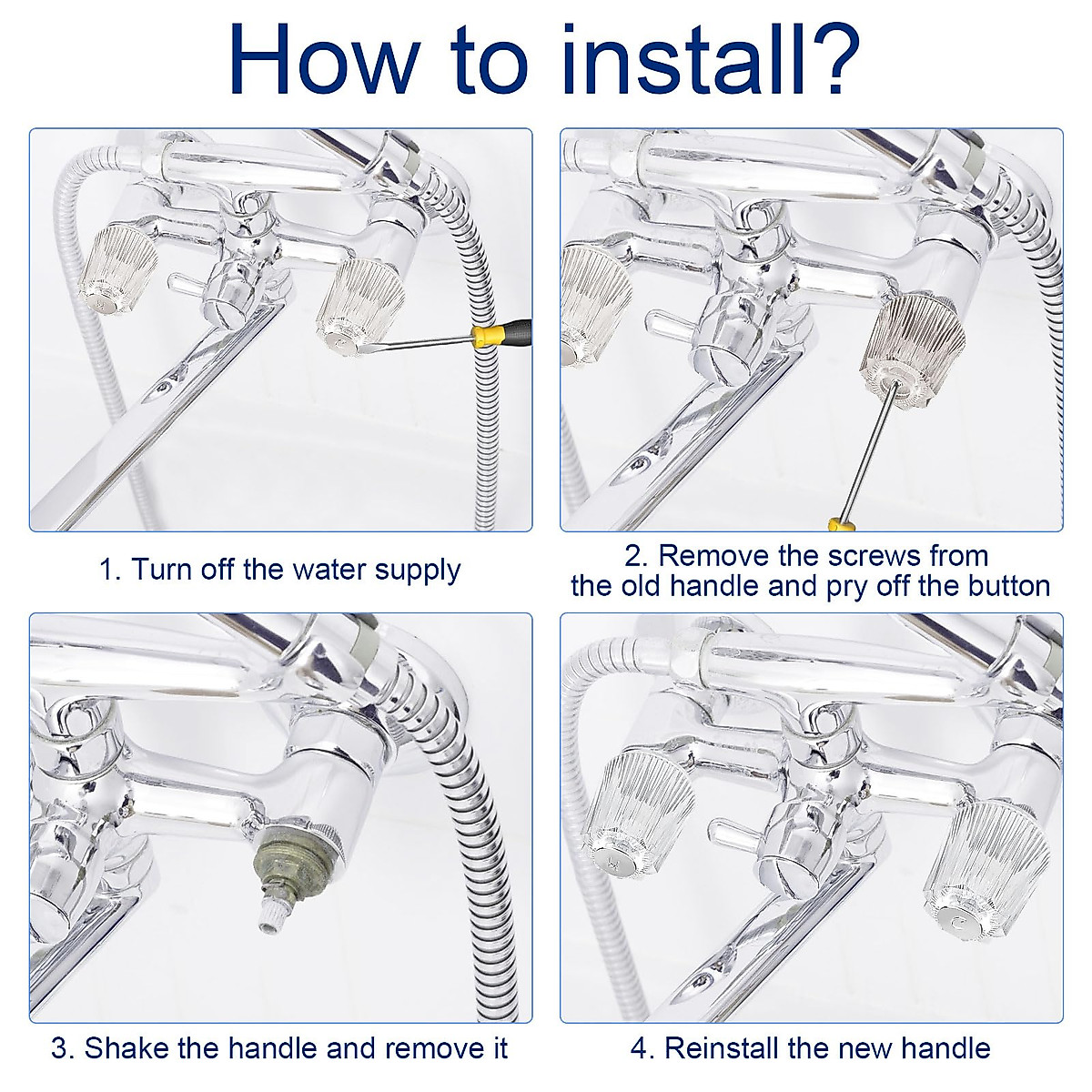 How to install?

1. Turn off the water supply

2. Remove the screws from the old handle and pry off the button

3. Shake the handle and remove it

4. Reinstall the new handle