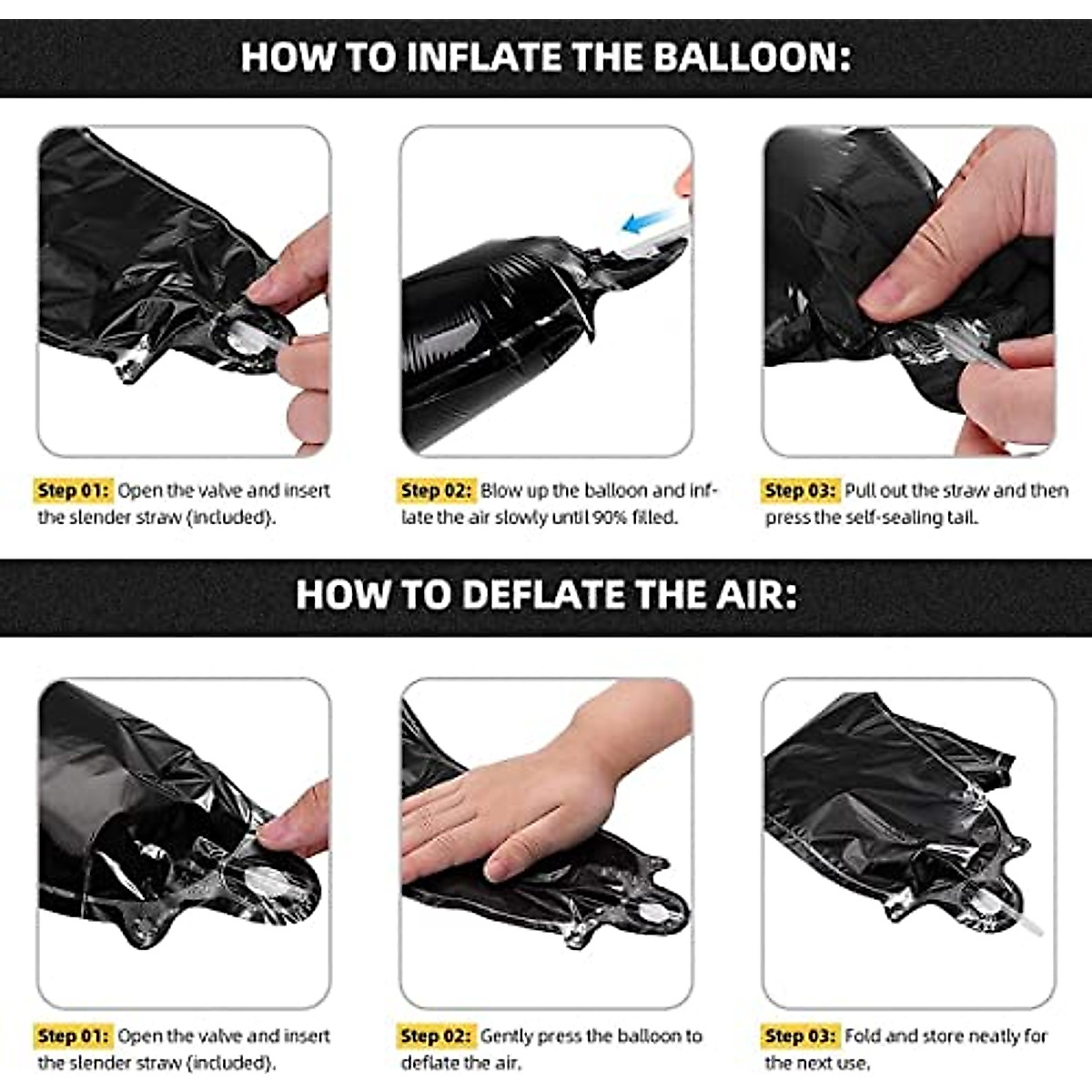 HOW TO INFLATE THE BALLOON:

Step 01: Open the valve and insert the slender straw (included).

Step 02: Blow up the balloon and inflate the air slowly until 90% filled.

Step 03: Pull out the straw and then press the self-sealing tail.

HOW TO DEFLATE THE AIR:

Step 01: Open the valve and insert the slender straw (included).

Step 02: Gently press the balloon to deflate the air.

Step 03: Fold and store neatly for the next use.