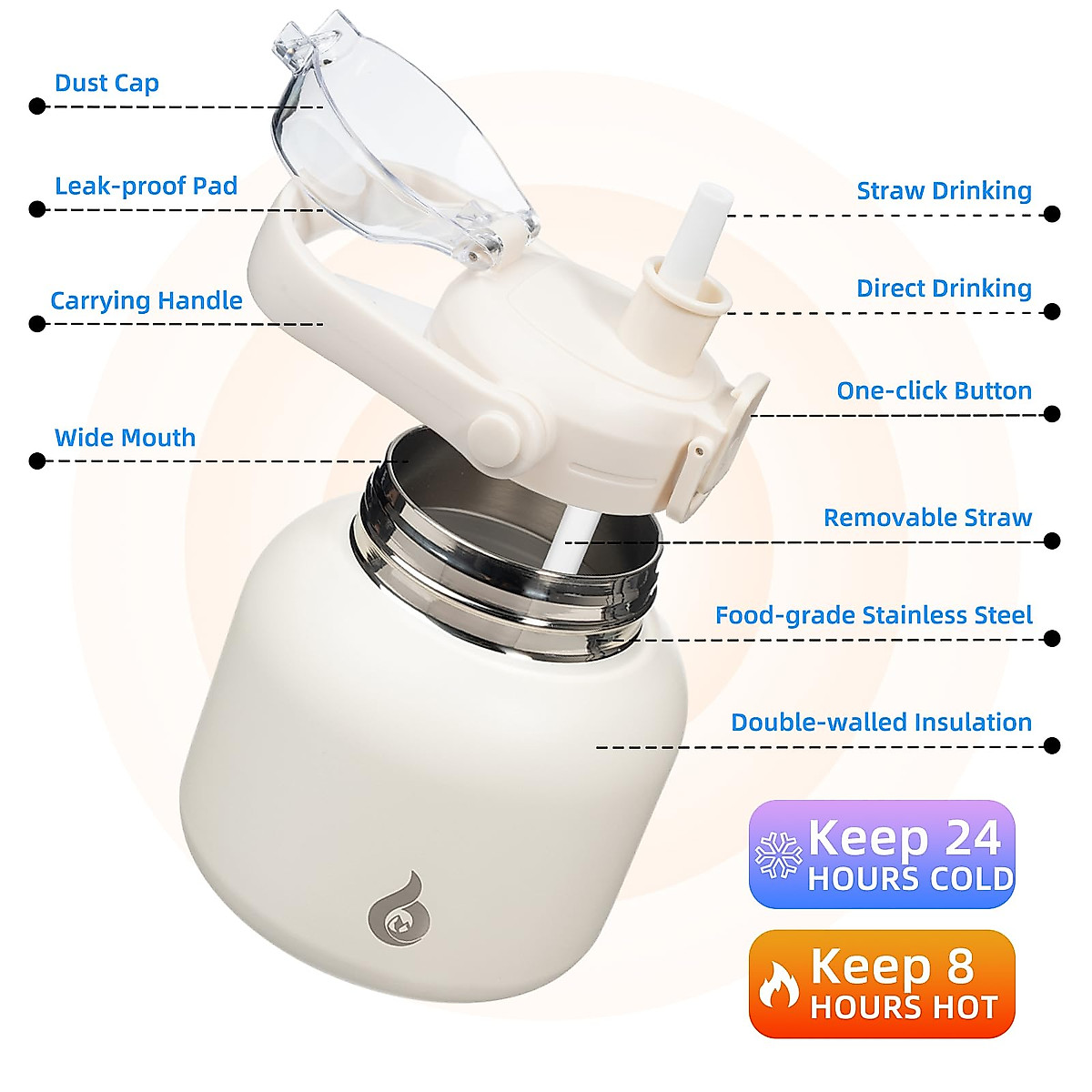 Dust Cap

Leak-proof Pad

Carrying Handle

Wide Mouth

Straw Drinking

Direct Drinking

One-click Button

Removable Straw

Food-grade Stainless Steel

Double-walled Insulation

Keep 24 HOURS COLD

Keep 8 HOURS HOT