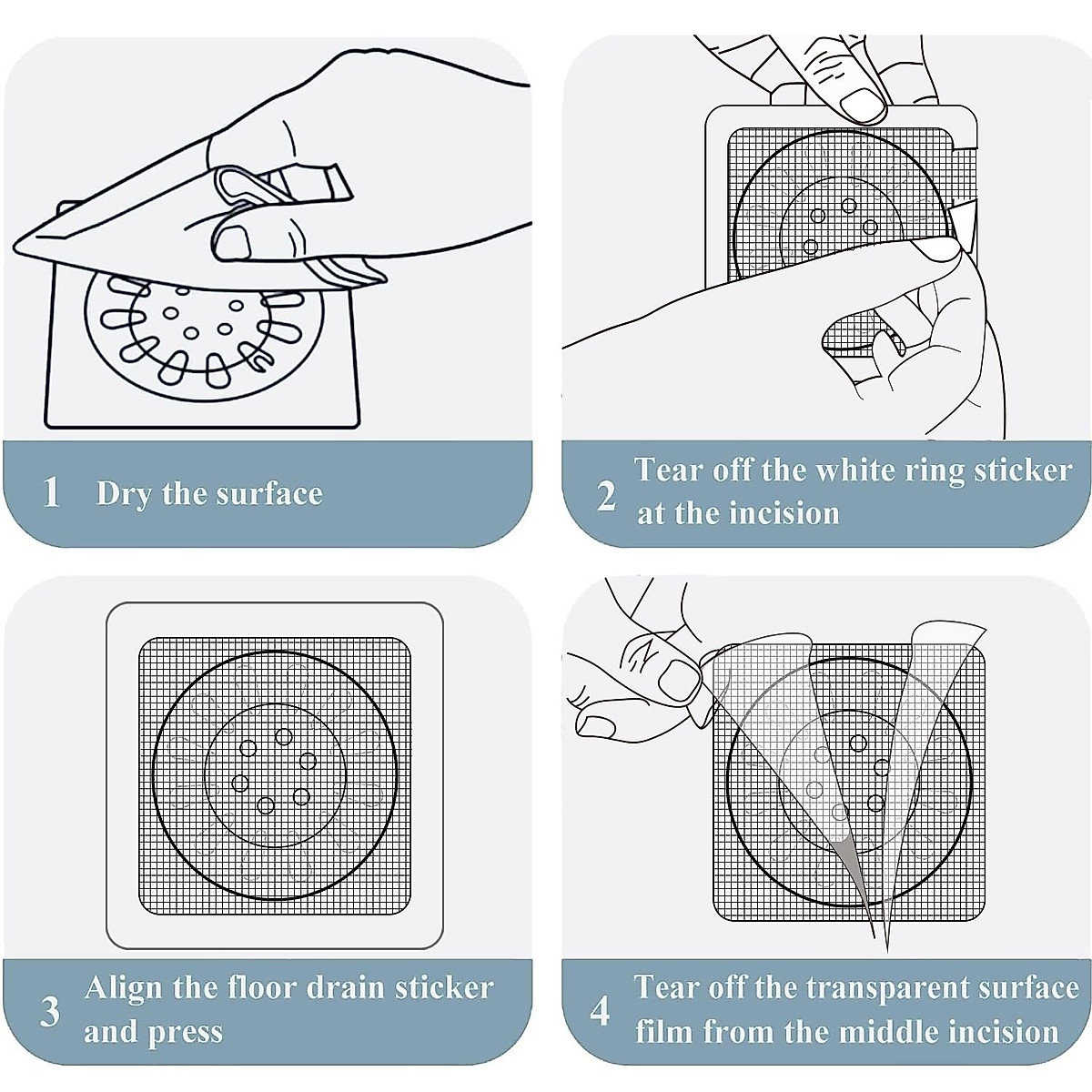 1 Dry the surface

2 Tear off the white ring sticker at the incision

3 Align the floor drain sticker and press

4 Tear off the transparent surface film from the middle incision