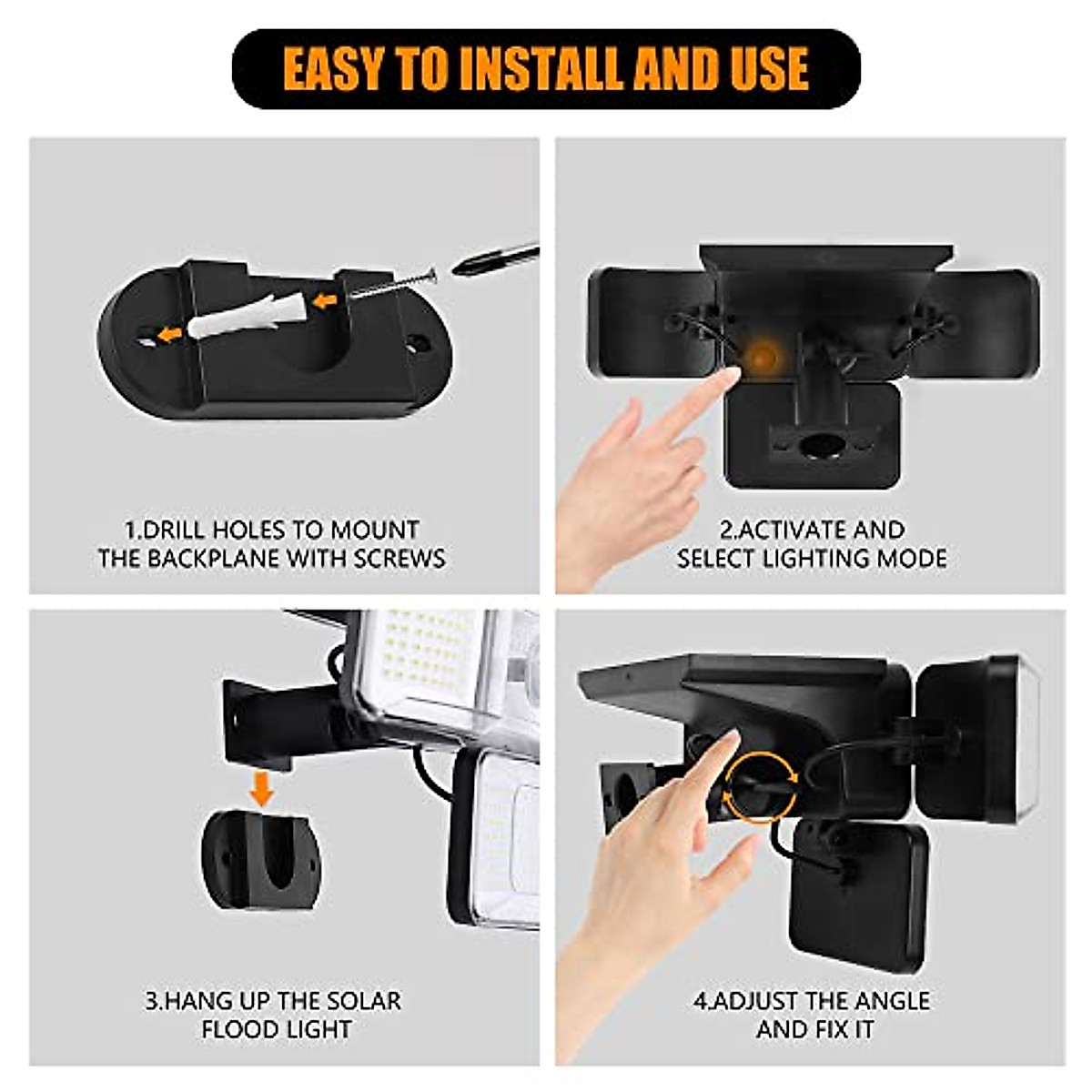 EASY TO INSTALL AND USE

1.DRILL HOLES TO MOUNT THE BACKPLANE WITH SCREWS

2.ACTIVATE AND SELECT LIGHTING MODE

3.HANG UP THE SOLAR FLOOD LIGHT

4.ADJUST THE ANGLE AND FIX IT