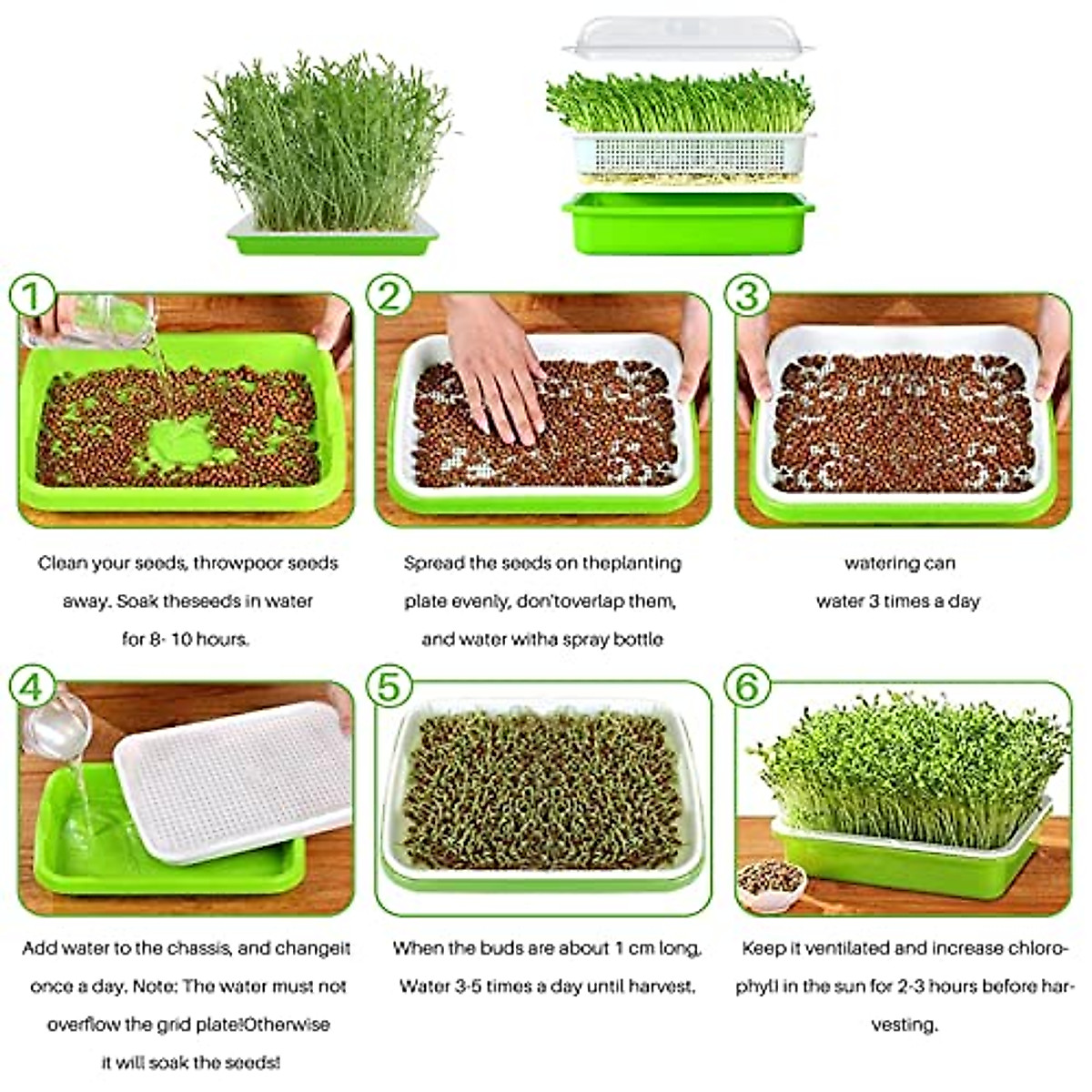 1

Clean your seeds, throwpoor seeds away. Soak theseeds in water for 8- 10 hours.

2

Spread the seeds on theplanting plate evenly, don'toverlap them, and water witha spray bottle

3

watering can water 3 times a day

4

Add water to the chassis, and changeit once a day. Note: The water must not overflow the grid plate!Otherwise it will soak the seeds!

5

When the buds are about 1 cm long, Water 3-5 times a day until harvest.

6

Keep it ventilated and increase chlorophyll in the sun for 2-3 hours before harvesting.