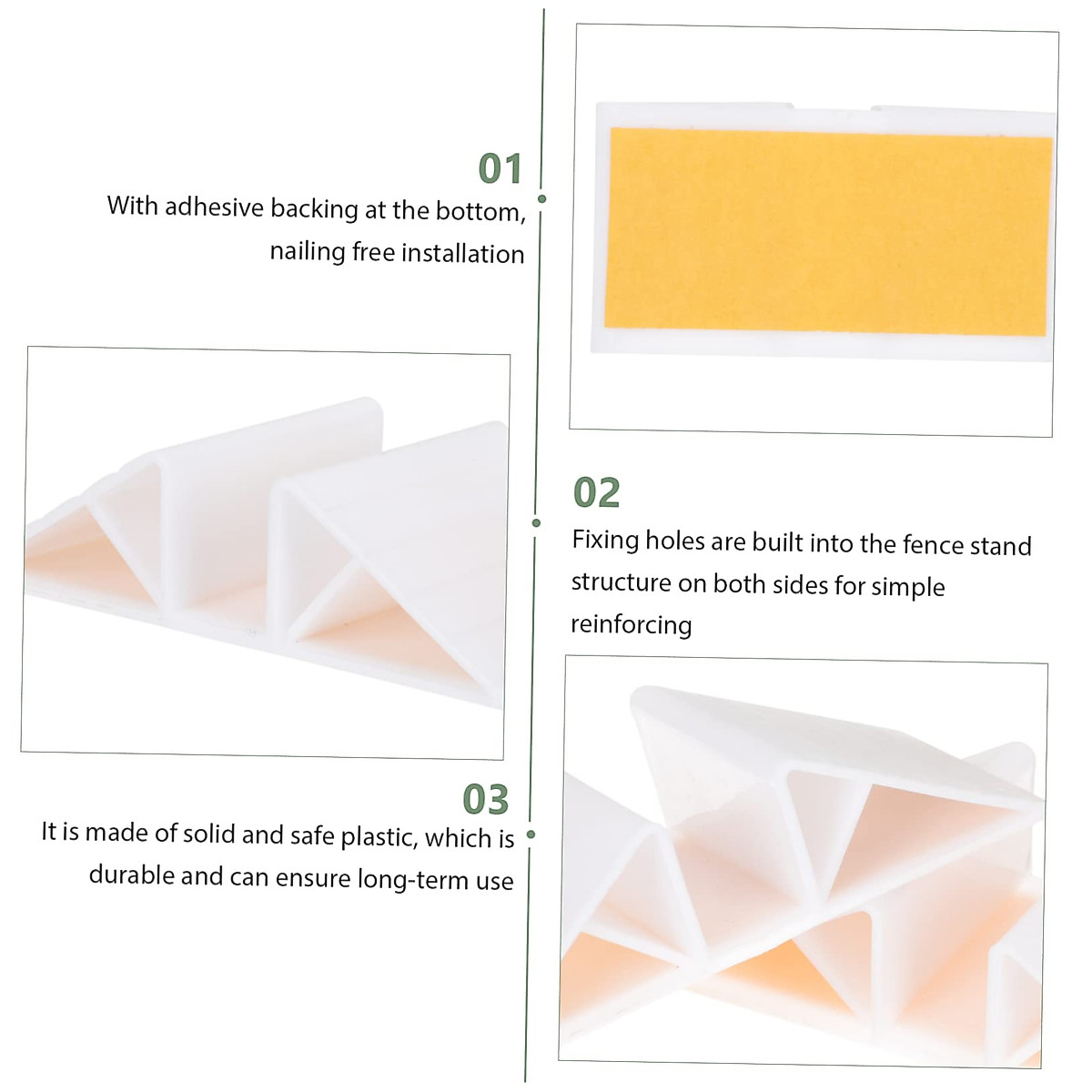 01
With adhesive backing at the bottom, nailing free installation

02
Fixing holes are built into the fence stand structure on both sides for simple reinforcing

03
It is made of solid and safe plastic, which is durable and can ensure long-term use