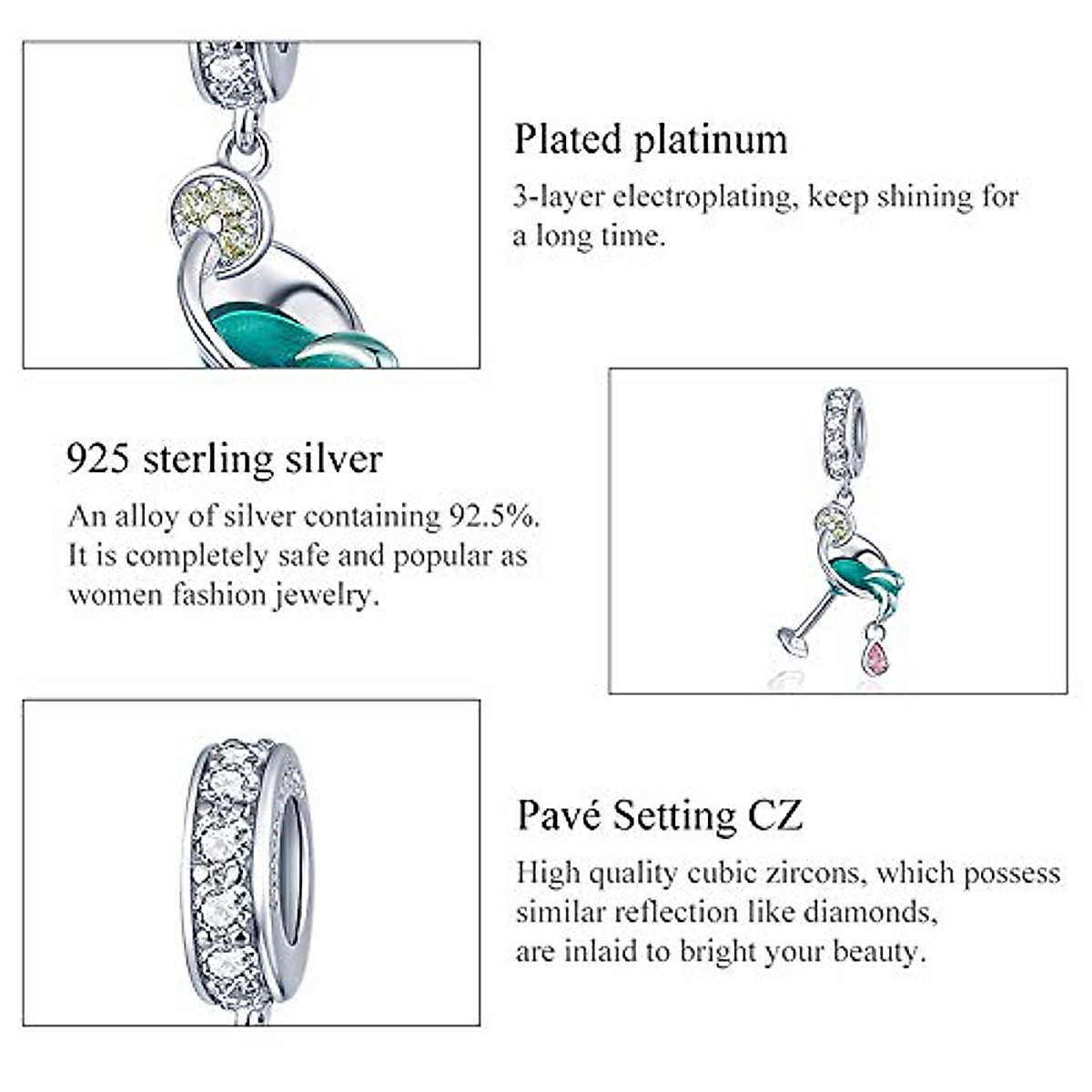 Plated platinum

3-layer electroplating, keep shining for a long time.

925 sterling silver

An alloy of silver containing 92.5%. It is completely safe and popular as women fashion jewelry.

Pavé Setting CZ

High quality cubic zircons, which possess similar reflection like diamonds, are inlaid to bright your beauty.