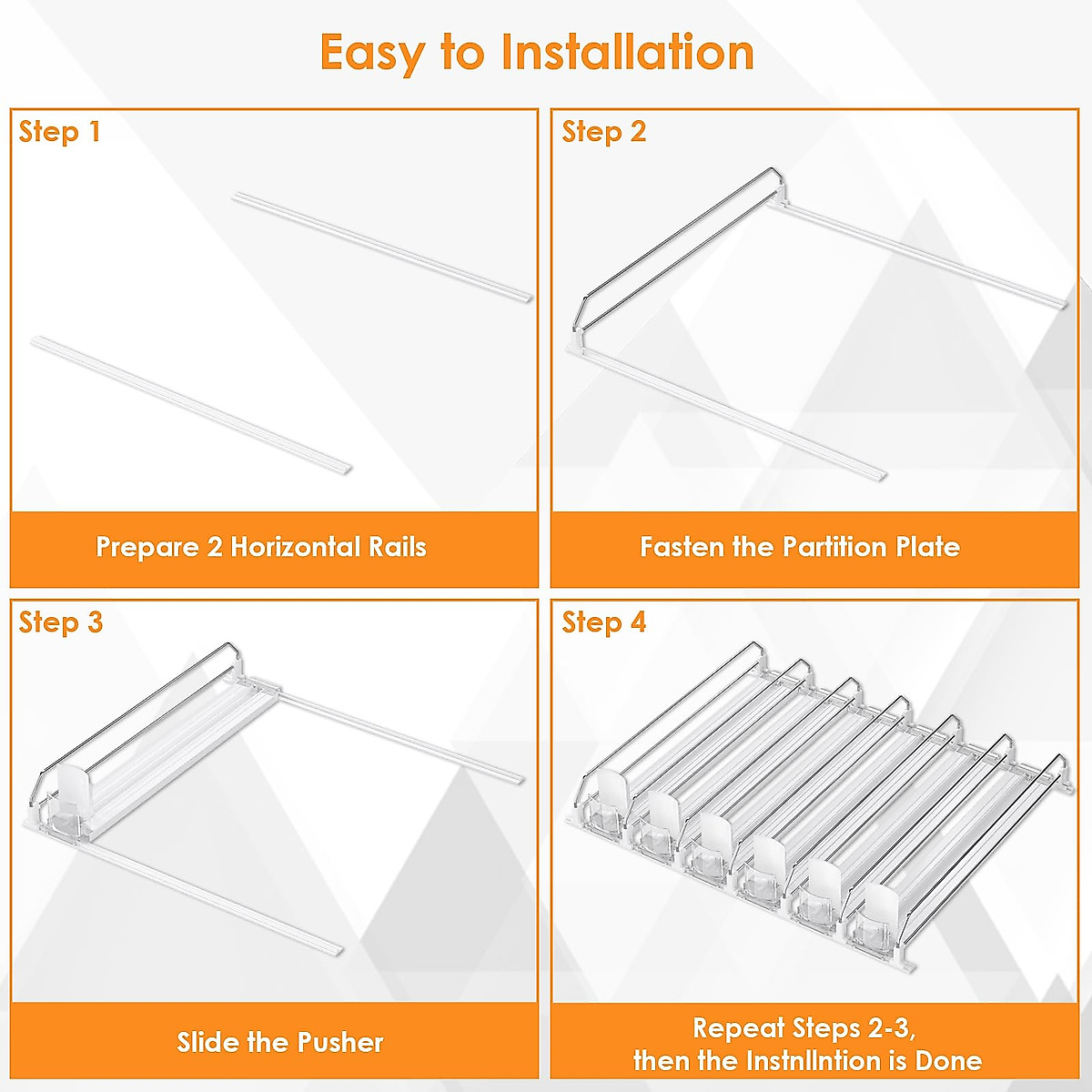 Easy to Installation

Step 1

Prepare 2 Horizontal Rails

Step 2

Fasten the Partition Plate

Step 3

Slide the Pusher

Step 4

Repeat Steps 2-3, then the Instnllntion is Done