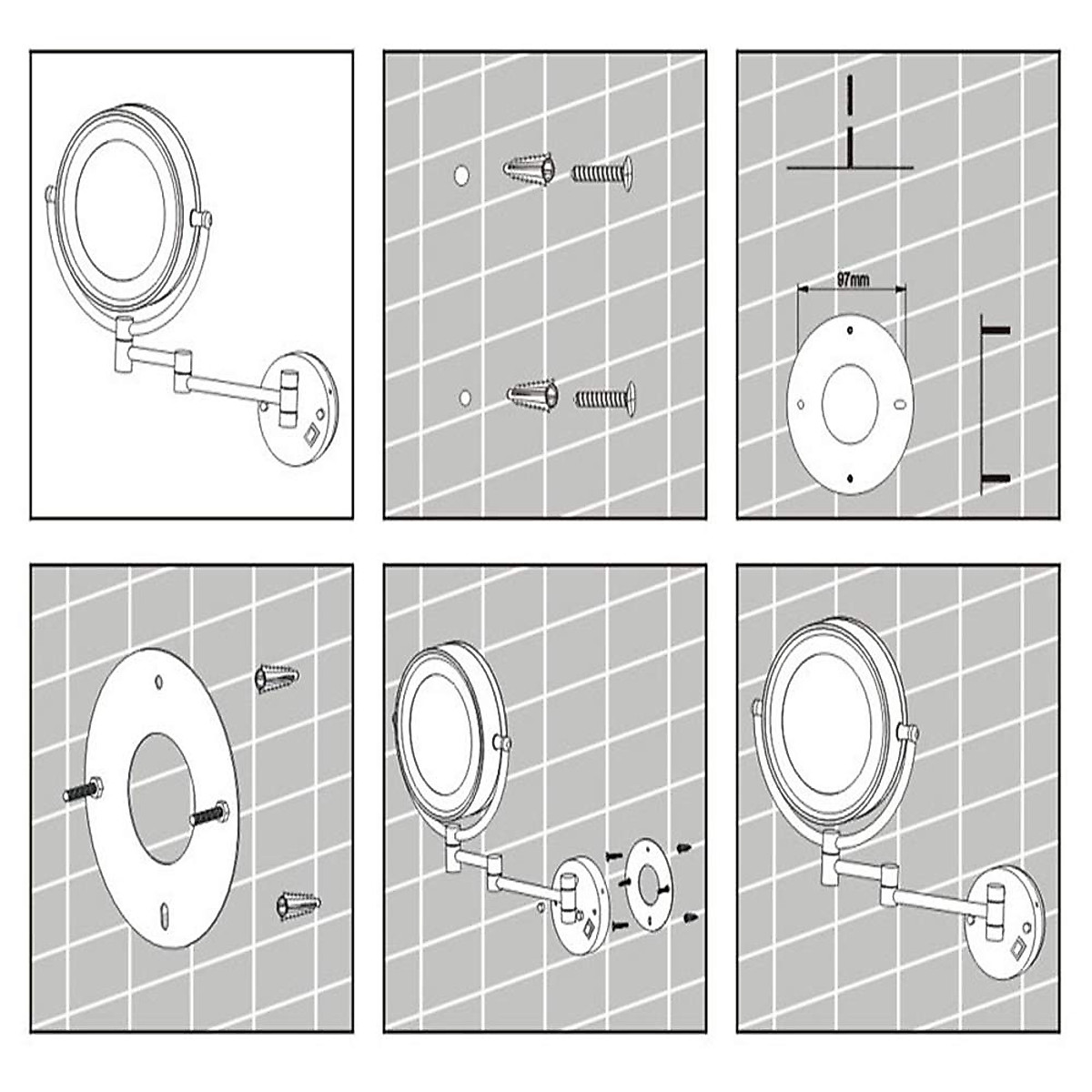 97mm