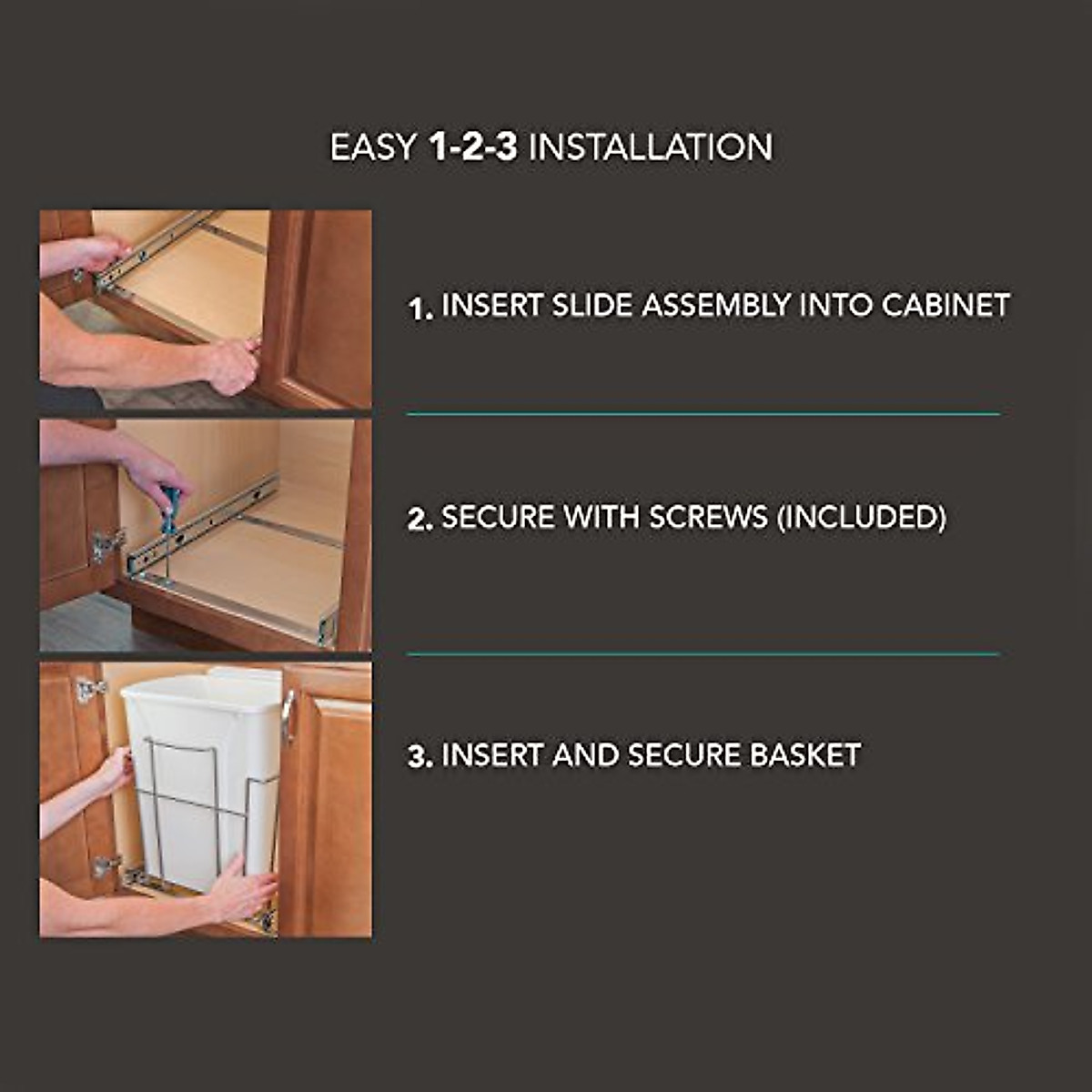 EASY 1-2-3 INSTALLATION

1. INSERT SLIDE ASSEMBLY INTO CABINET

2. SECURE WITH SCREWS (INCLUDED)

3. INSERT AND SECURE BASKET