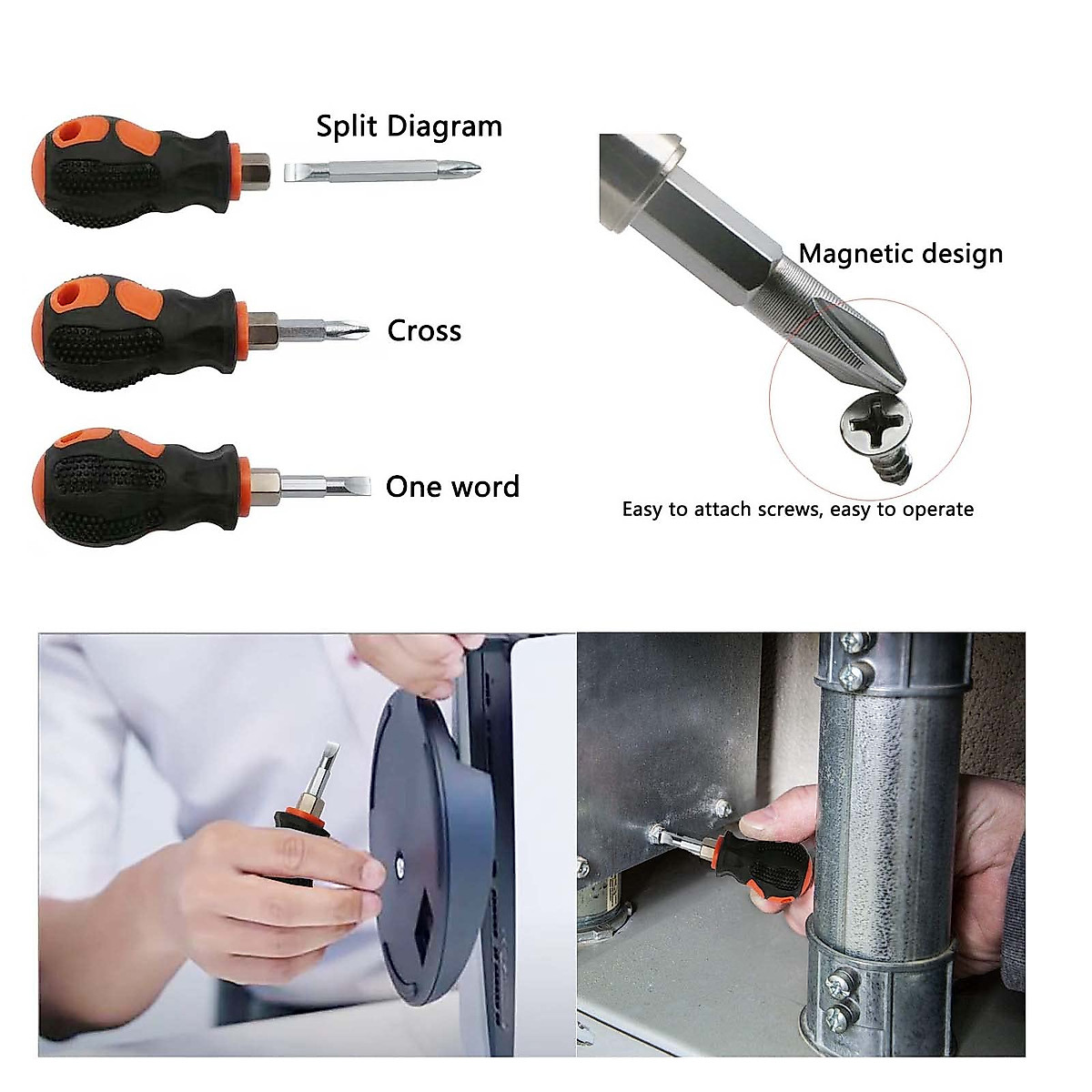 Split Diagram

Cross

One word

Magnetic design

Easy to attach screws, easy to operate