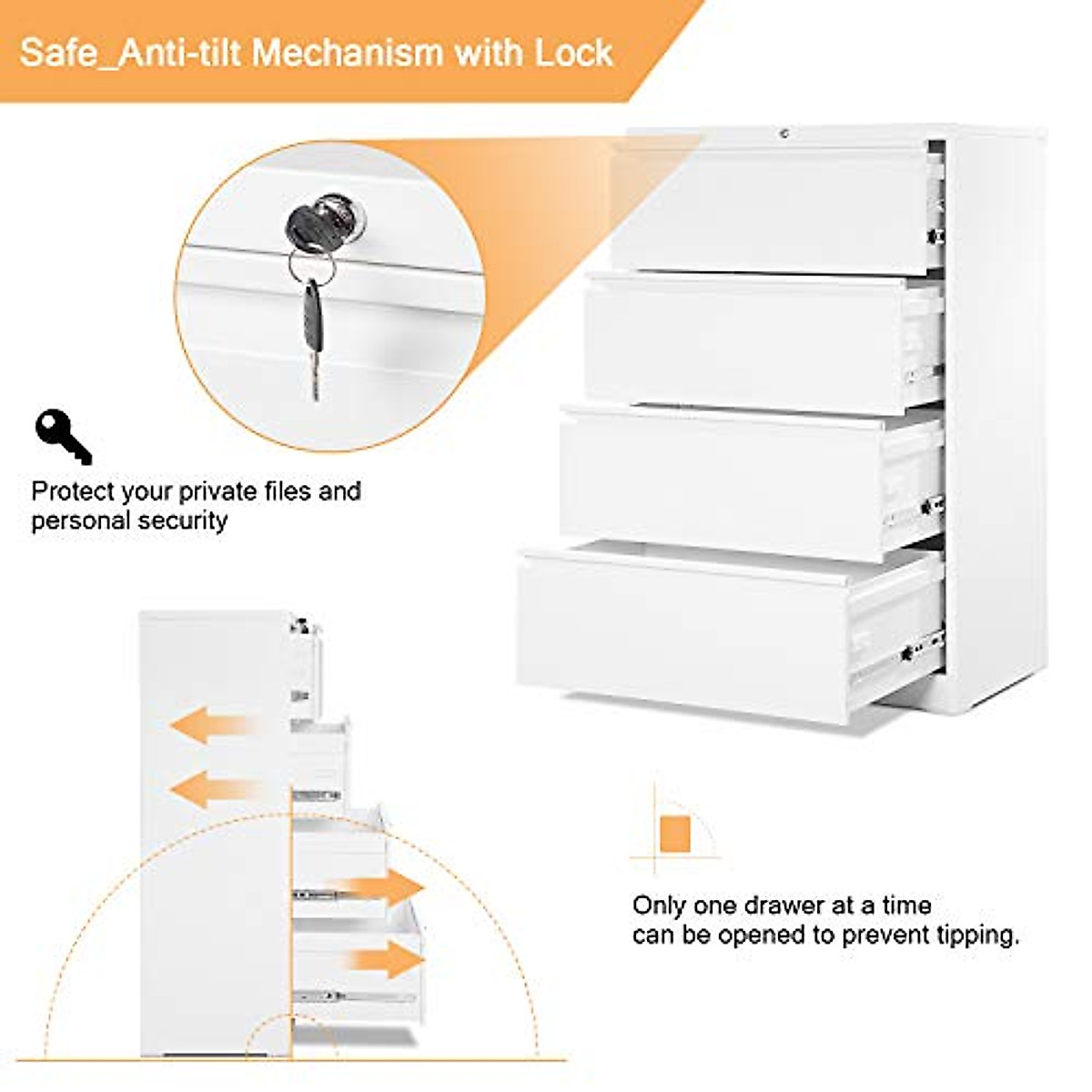 Safe_Anti-tilt Mechanism with Lock

Protect your private files and personal security

Only one drawer at a time can be opened to prevent tipping.