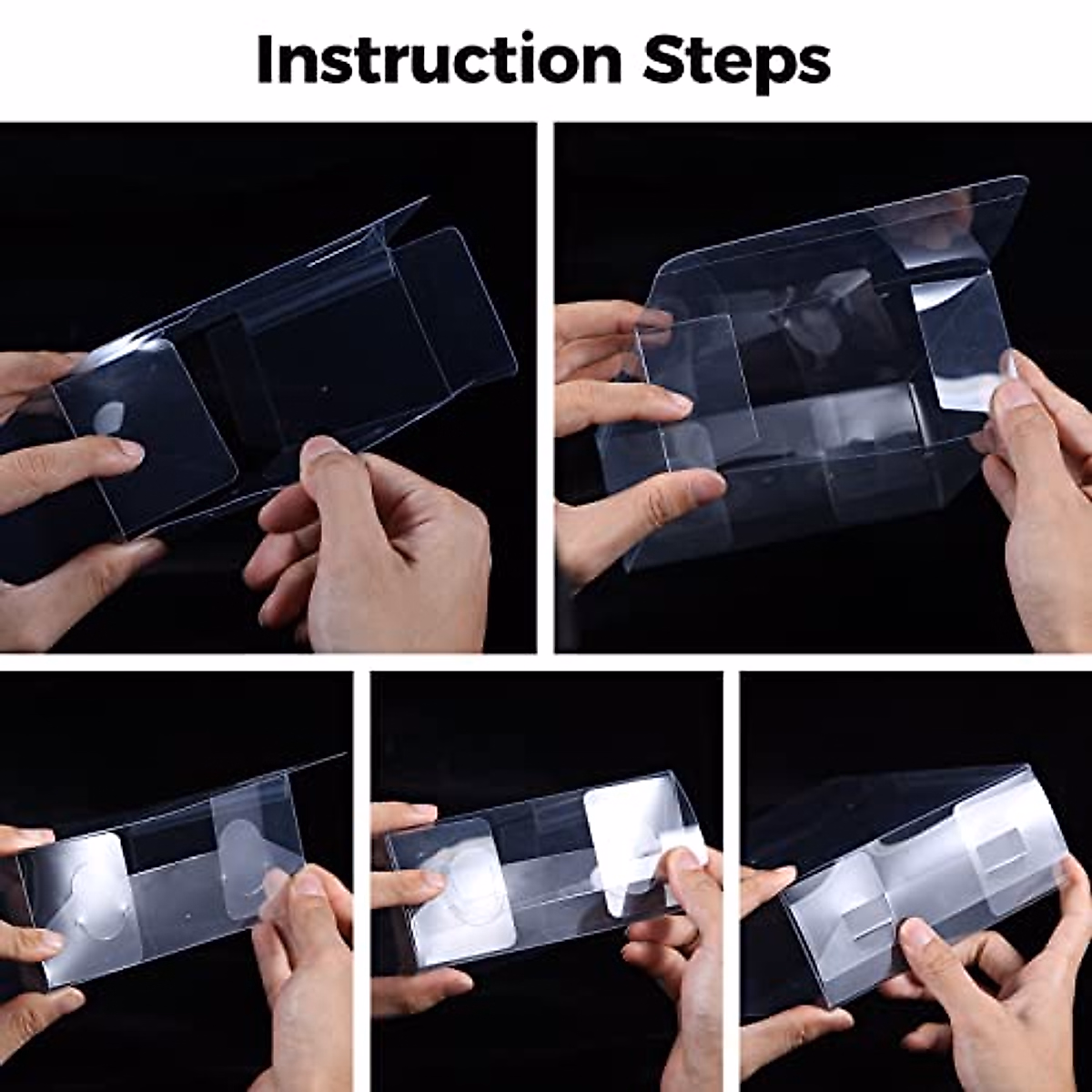 Instruction Steps