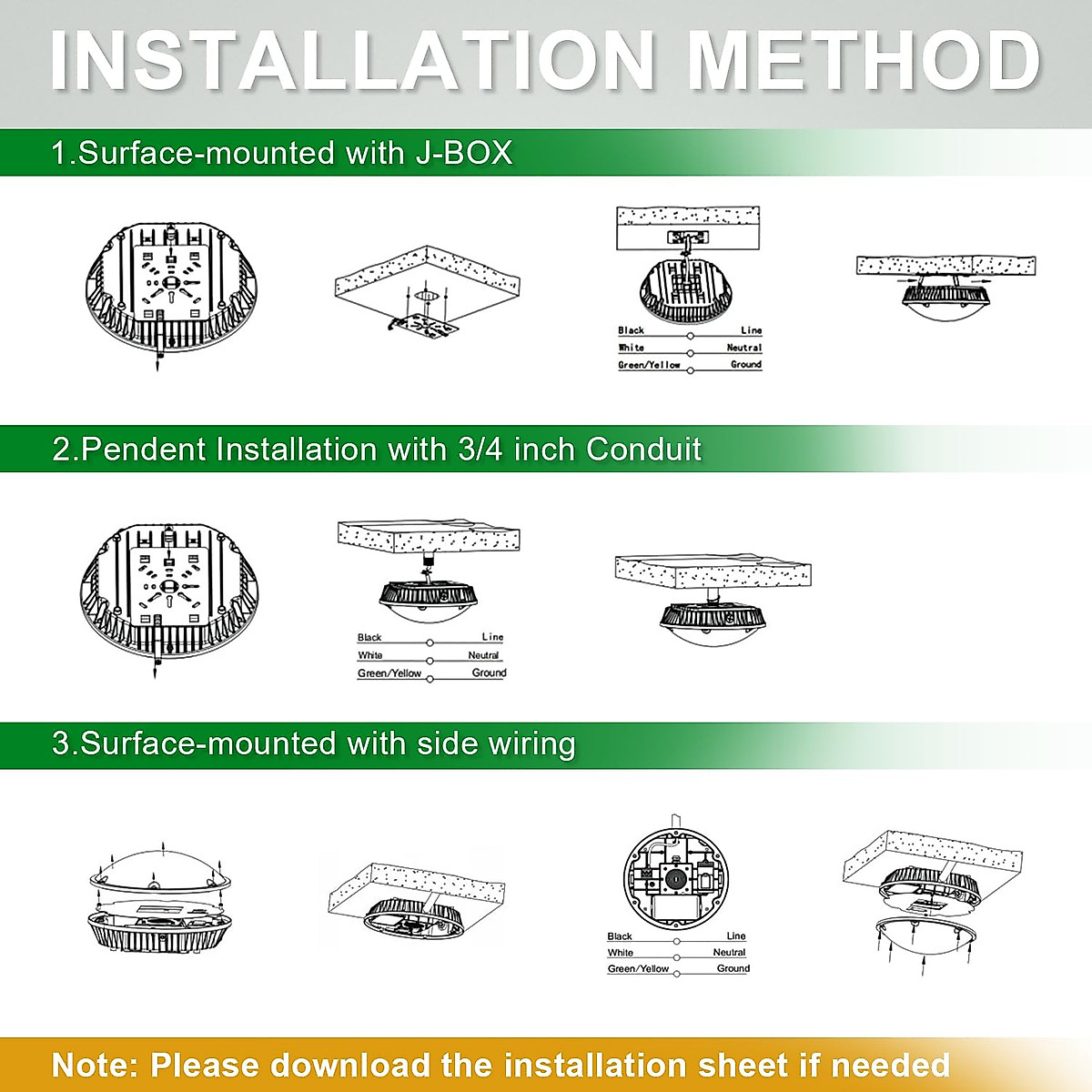 INSTALLATION METHOD

1.Surface-mounted with J-BOX

Black Line
White Neutral
Green/Yellow Ground

2.Pendent Installation with 3/4 inch Conduit

Black Line
White Neutral
Green/Yellow Ground

3.Surface-mounted with side wiring

Black Line
White Neutral
Green/Yellow Ground

Note: Please download the installation sheet if needed