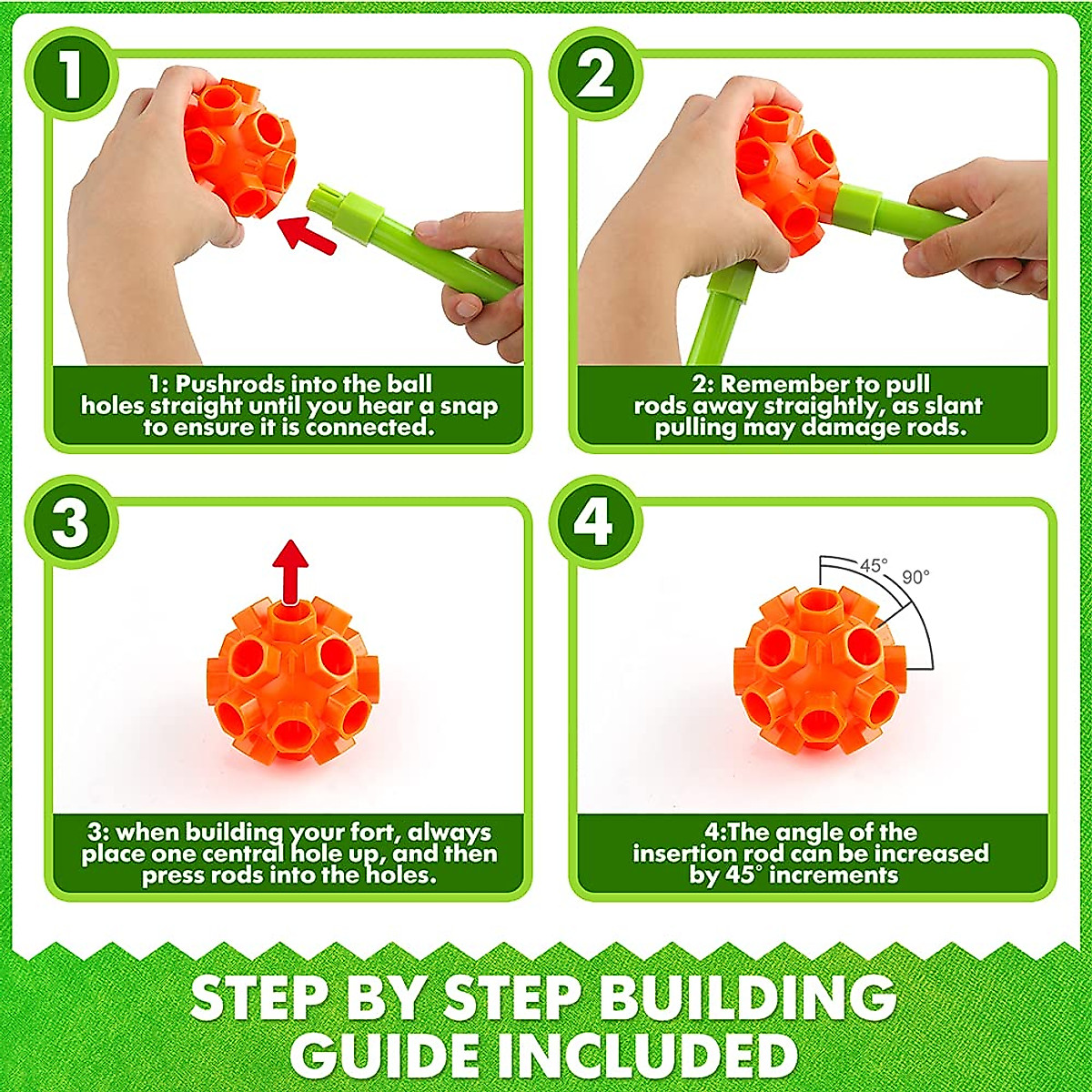 1

1: Pushrods into the ball holes straight until you hear a snap to ensure it is connected.

2

2: Remember to pull rods away straightly, as slant pulling may damage rods.

3

3: when building your fort, always place one central hole up, and then press rods into the holes.

4

45°

90°

4:The angle of the insertion rod can be increased by 45° increments

STEP BY STEP BUILDING GUIDE INCLUDED