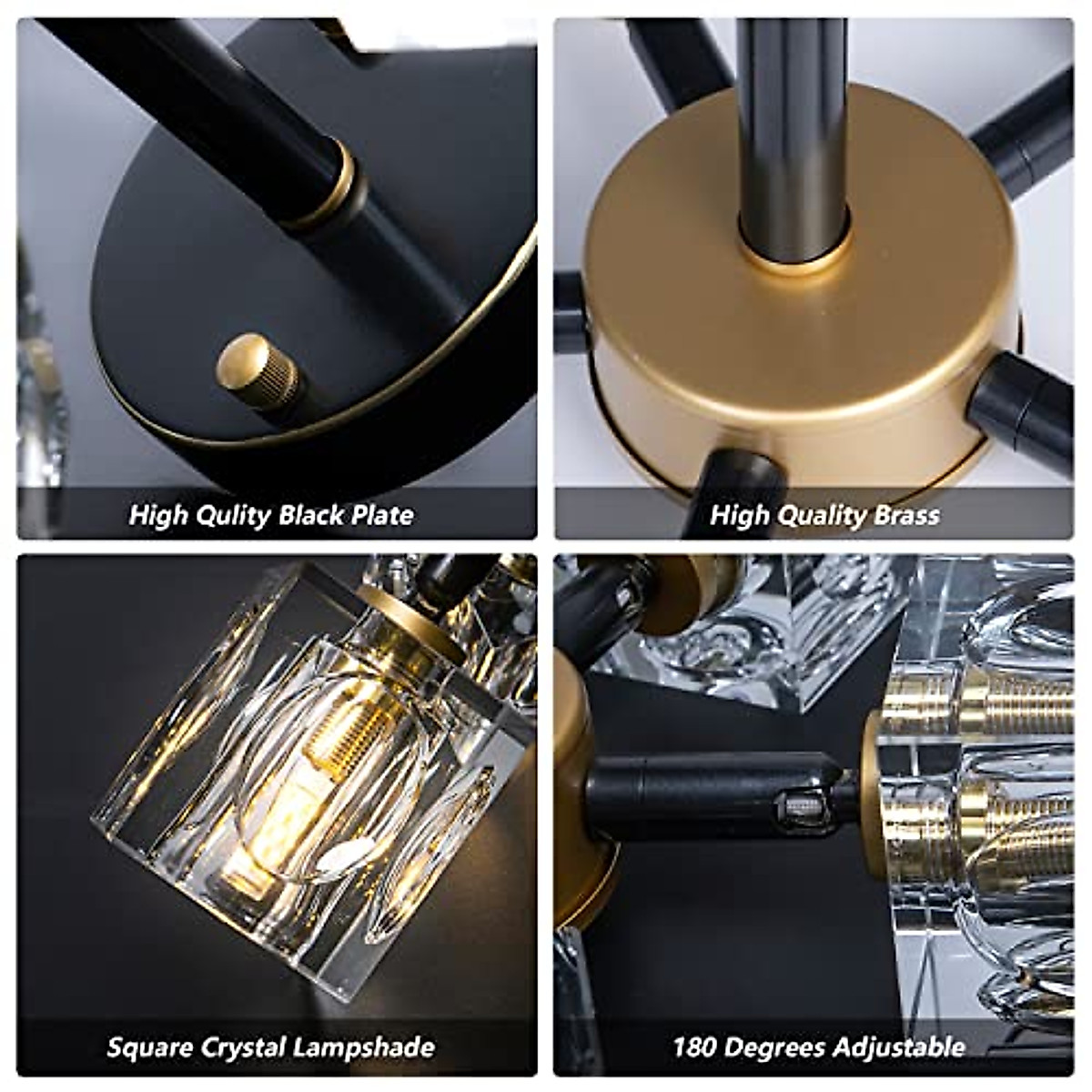 High Qulity Black Plate

High Quality Brass

Square Crystal Lampshade

180 Degrees Adjustable