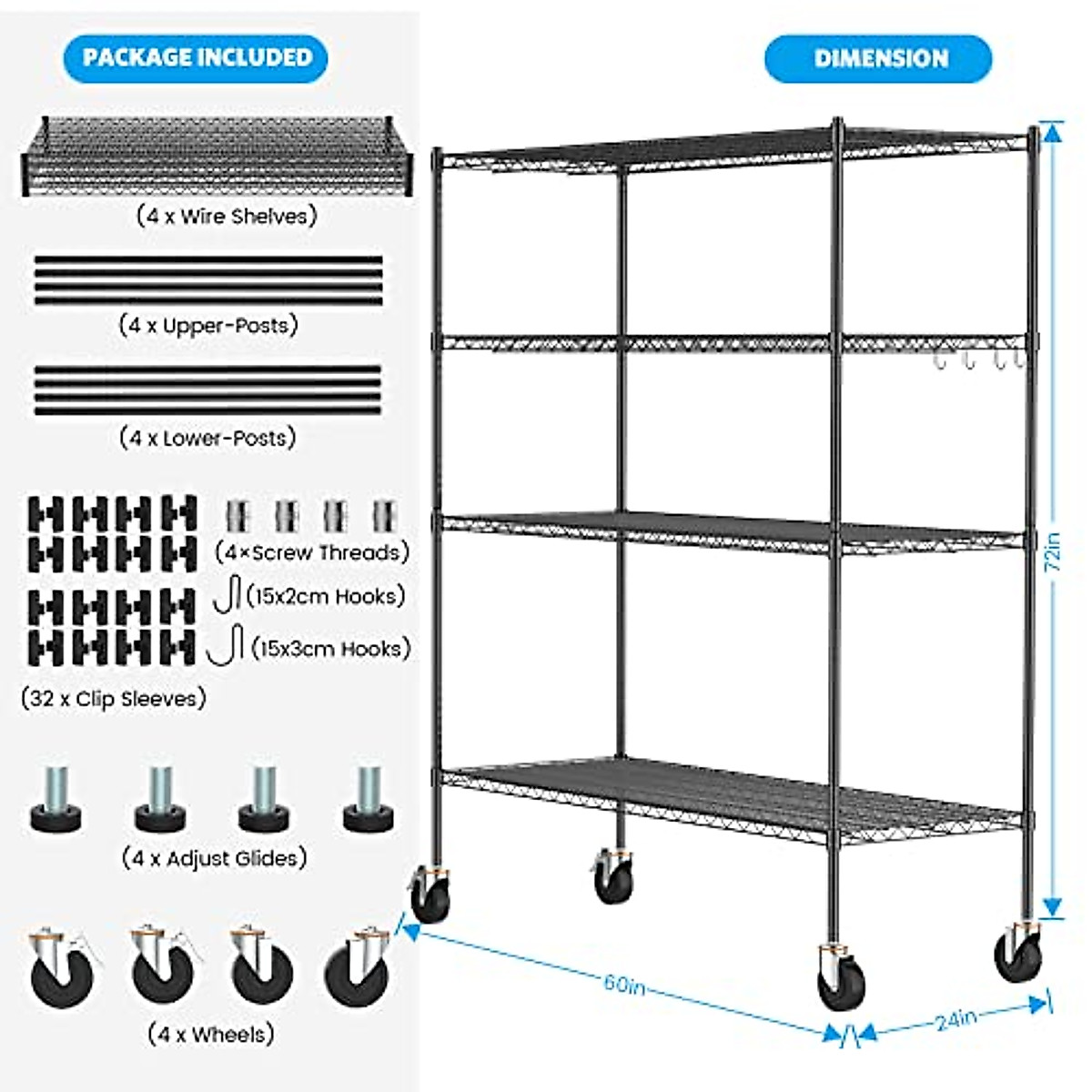 PACKAGE INCLUDED

(4 x Wire Shelves)

(4 x Upper-Posts)

(4 x Lower-Posts)

(4×Screw Threads)

(15x2cm Hooks)

(15x3cm Hooks)

(32 x Clip Sleeves)

(4 x Adjust Glides)

(4 x Wheels)

DIMENSION

72in

60in

24in