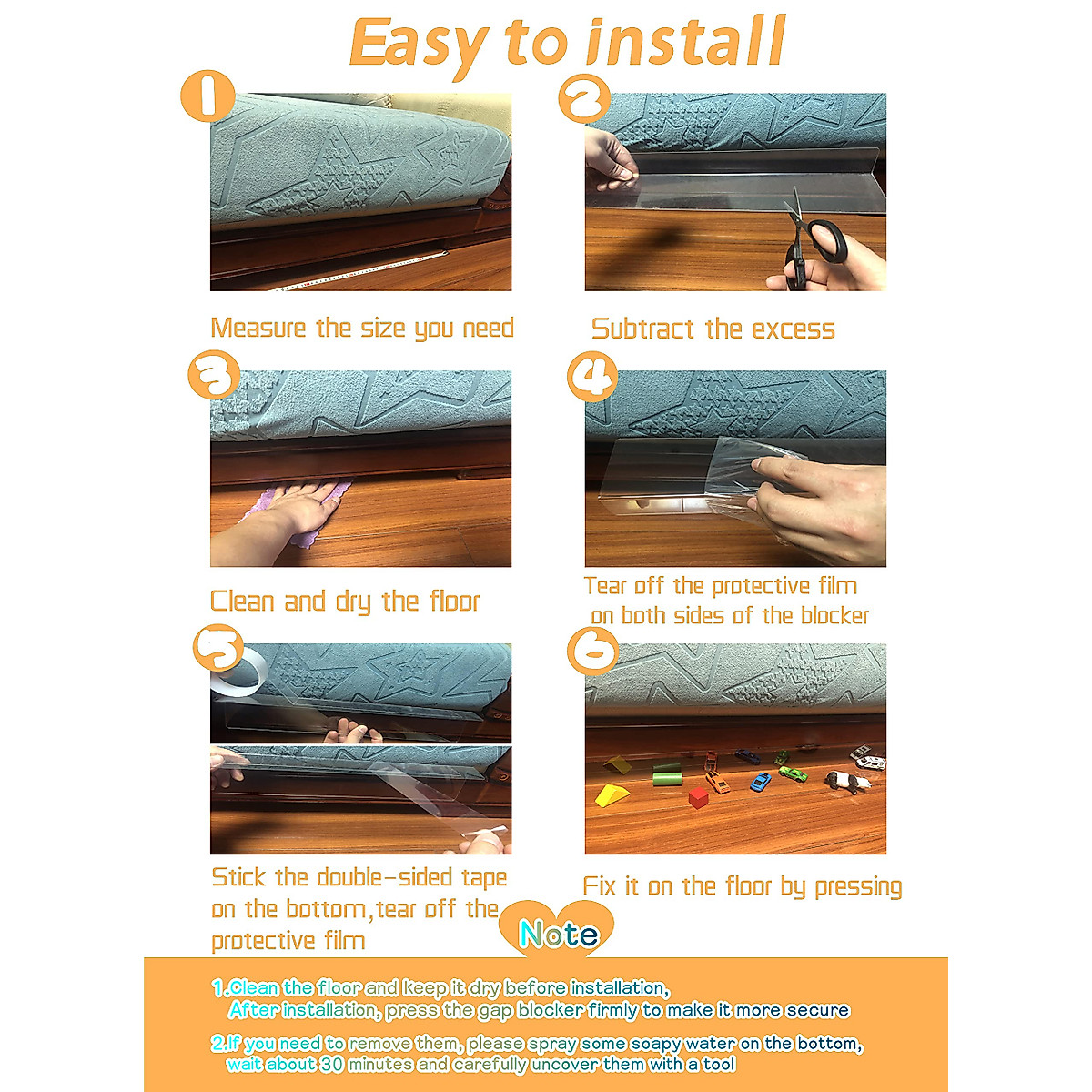 Easy to install

1

Measure the size you need

2

Subtract the excess

3

Clean and dry the floor

4

Tear off the protective film on both sides of the blocker

5

Stick the double-sided tape on the bottom,tear off the protective film

6

Fix it on the floor by pressing

Note

1.Clean the floor and keep it dry before installation, After installation, press the gap blocker firmly to make it more secure

2.If you need to remove them, please spray some soapy water on the bottom, wait about 30 minutes and carefully uncover them with a tool