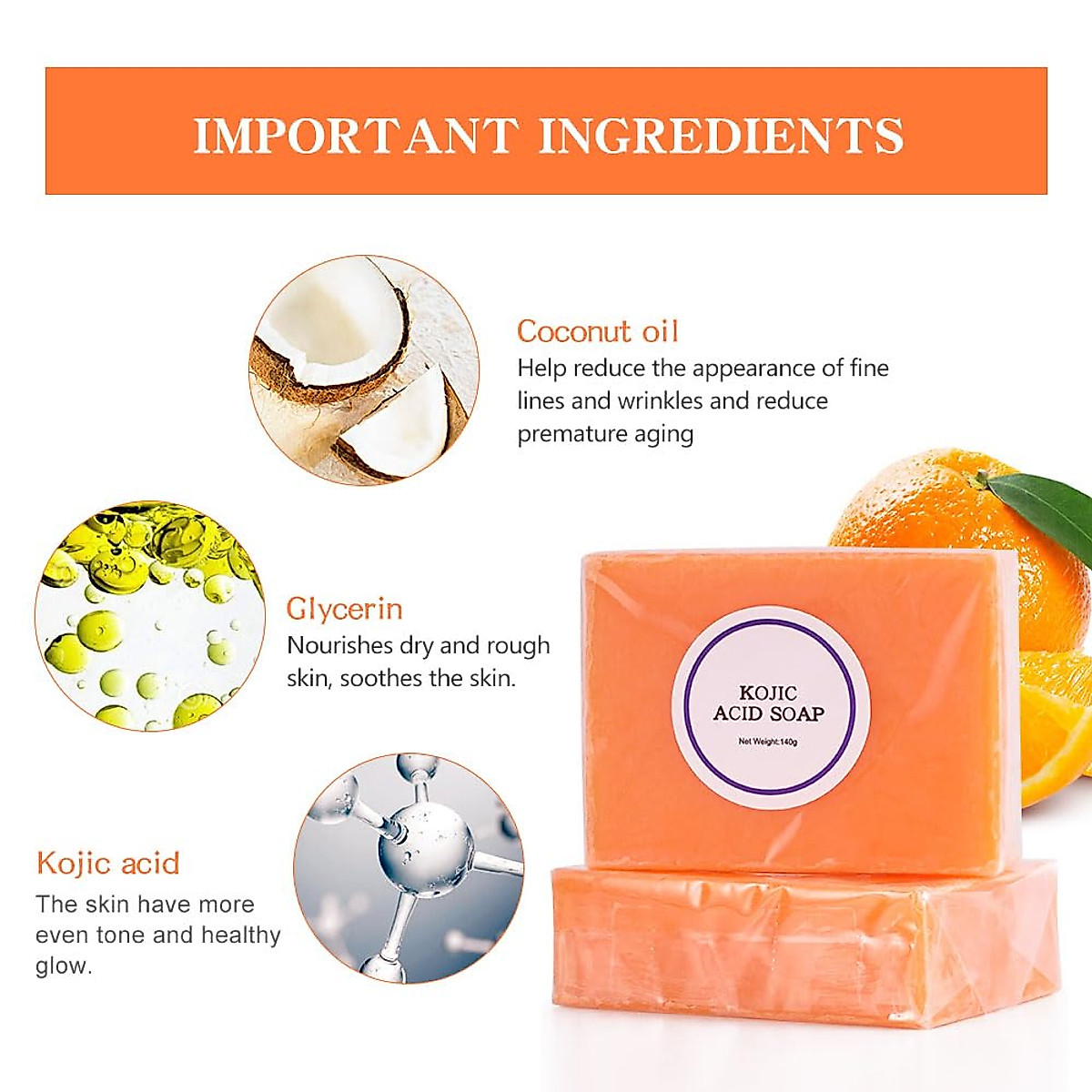 IMPORTANT INGREDIENTS

Coconut oil
Help reduce the appearance of fine lines and wrinkles and reduce premature aging

Glycerin
Nourishes dry and rough skin, soothes the skin.

Kojic acid
The skin have more even tone and healthy glow.

KOJIC
ACID SOAP
Net Weight:140g