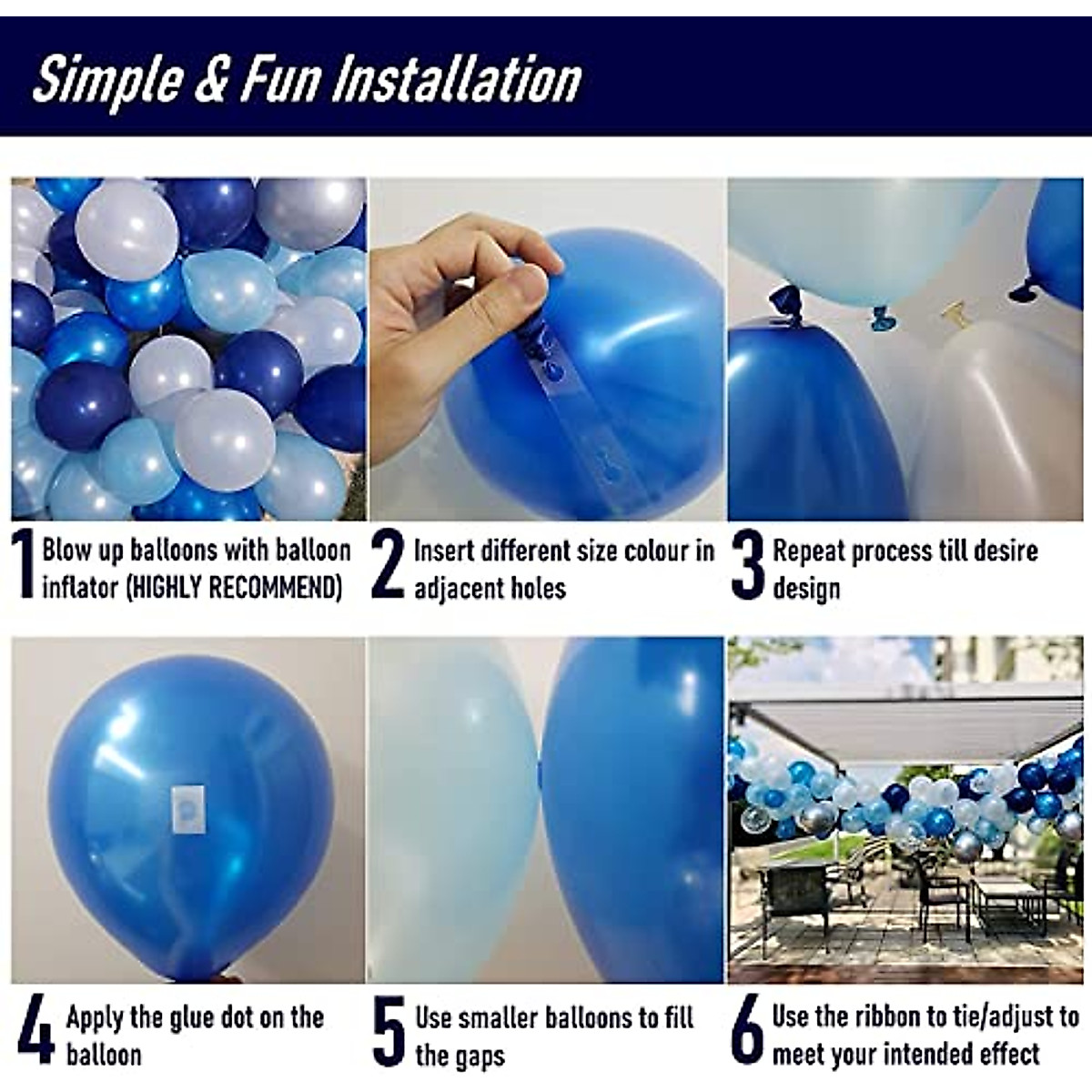 Simple & Fun Installation

1 Blow up balloons with balloon inflator (HIGHLY RECOMMEND)

2 Insert different size colour in adjacent holes

3 Repeat process till desire design

4 Apply the glue dot on the balloon

5 Use smaller balloons to fill the gaps

6 Use the ribbon to tie/adjust to meet your intended effect