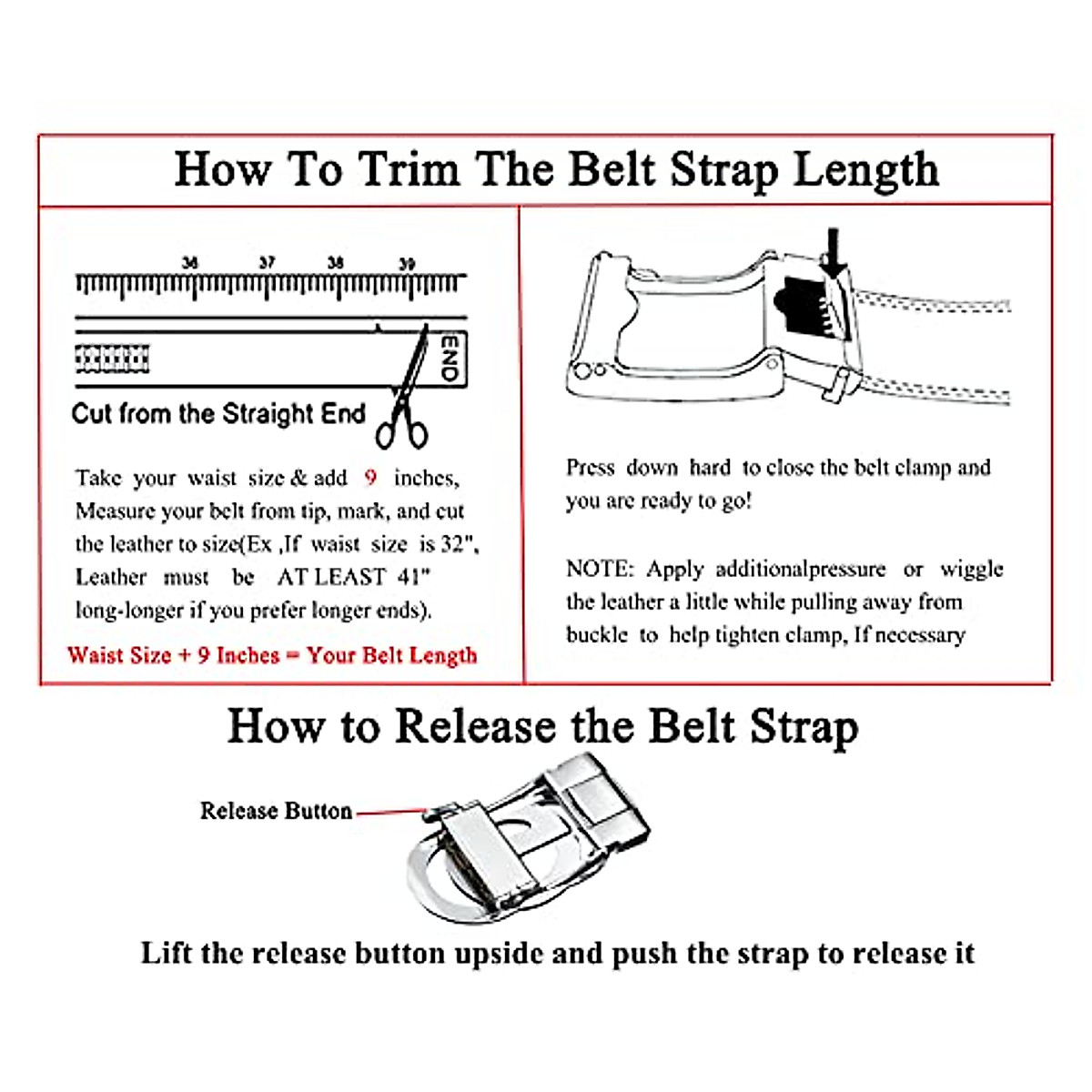 How To Trim The Belt Strap Length

36 37 38 39

END

Cut from the Straight End

Take your waist size & add 9 inches, Measure your belt from tip, mark, and cut the leather to size(Ex ,If waist size is 32", Leather must be AT LEAST 41" long-longer if you prefer longer ends).

Waist Size + 9 Inches = Your Belt Length

Press down hard to close the belt clamp and you are ready to go!

NOTE: Apply additionalpressure or wiggle the leather a little while pulling away from buckle to help tighten clamp, If necessary

How to Release the Belt Strap

Release Button

Lift the release button upside and push the strap to release it