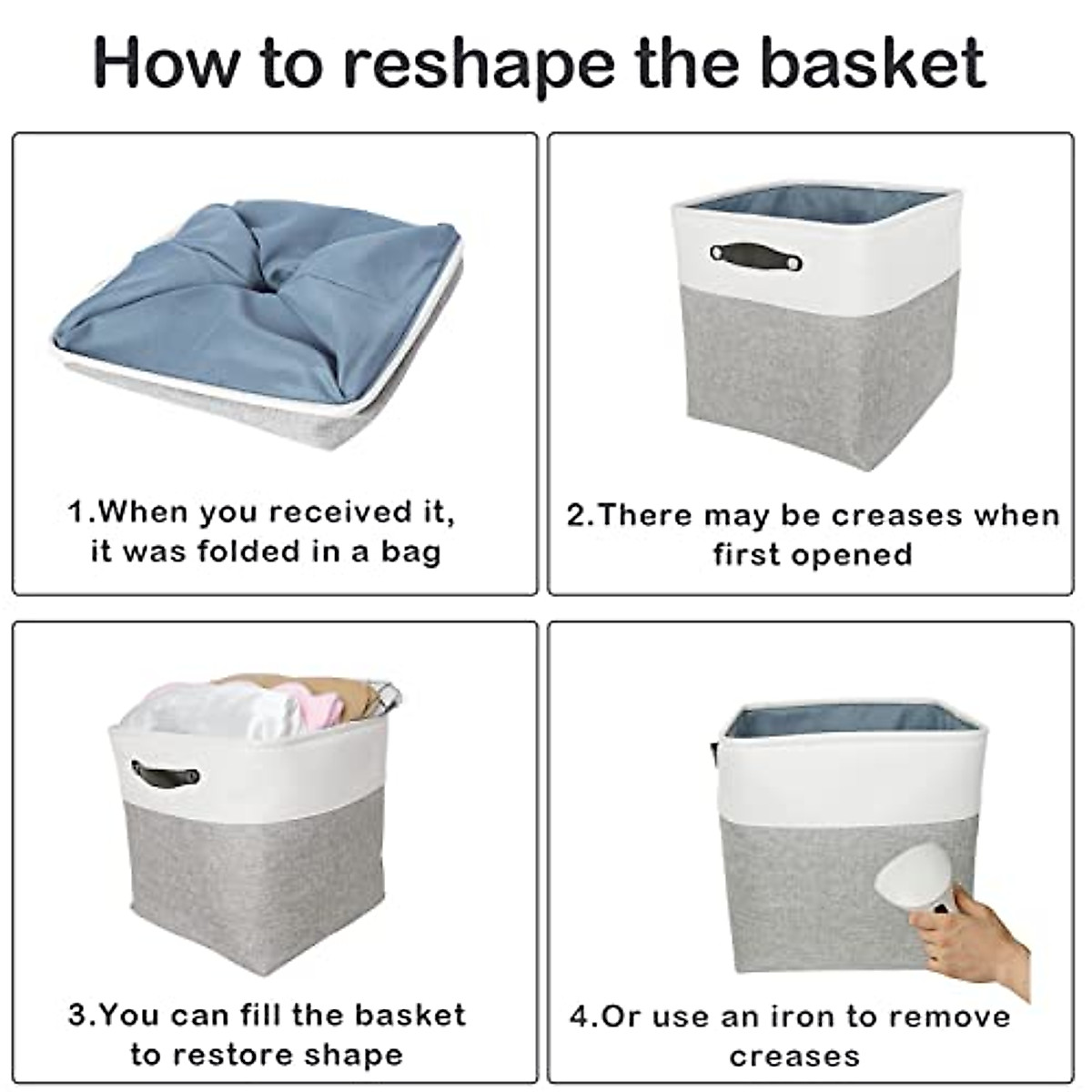 How to reshape the basket

1.When you received it, it was folded in a bag

2.There may be creases when first opened

3.You can fill the basket to restore shape

4.Or use an iron to remove creases