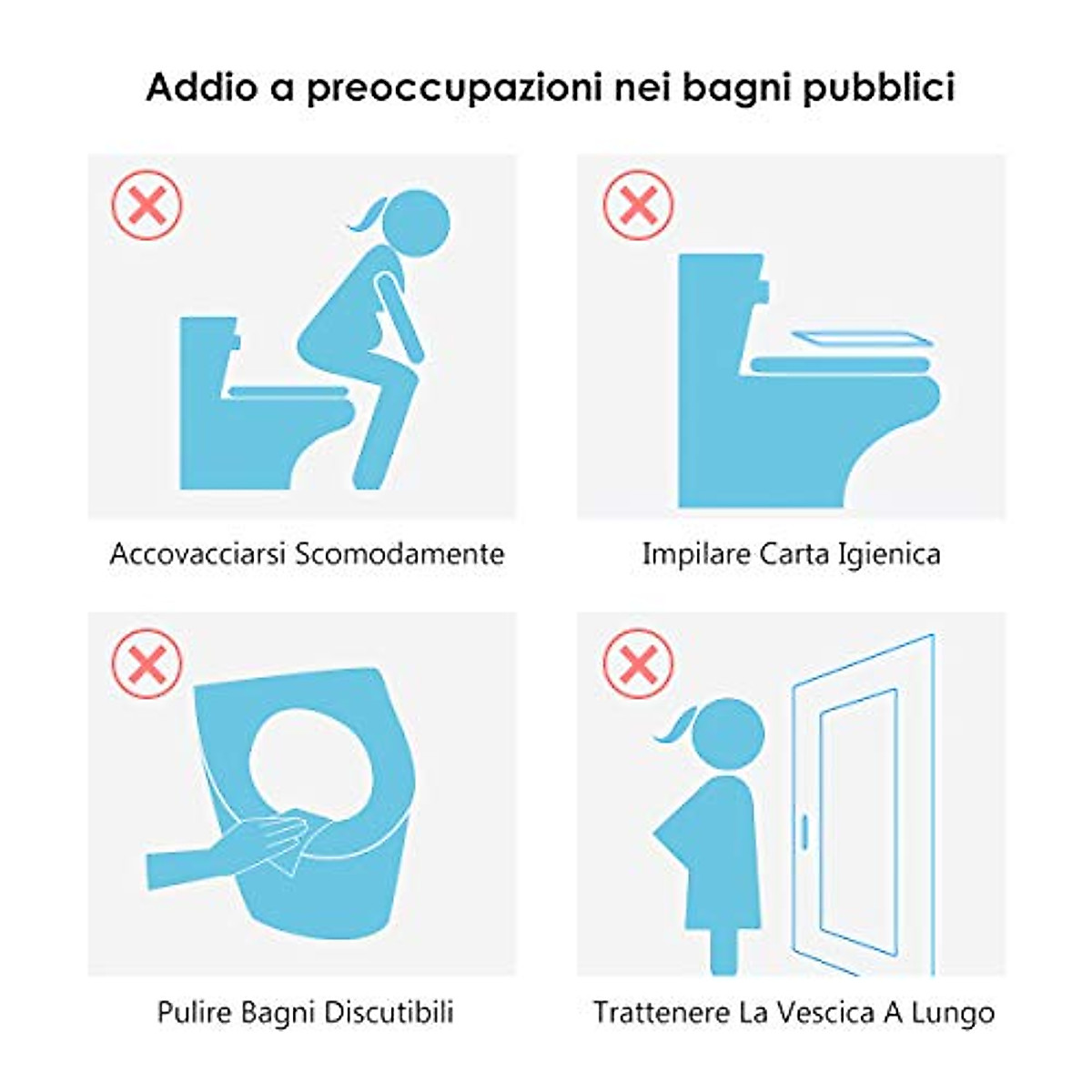 Addio a preoccupazioni nei bagni pubblici

Accovacciarsi Scomodamente

Impilare Carta Igienica

Pulire Bagni Discutibili

Trattenere La Vescica A Lungo