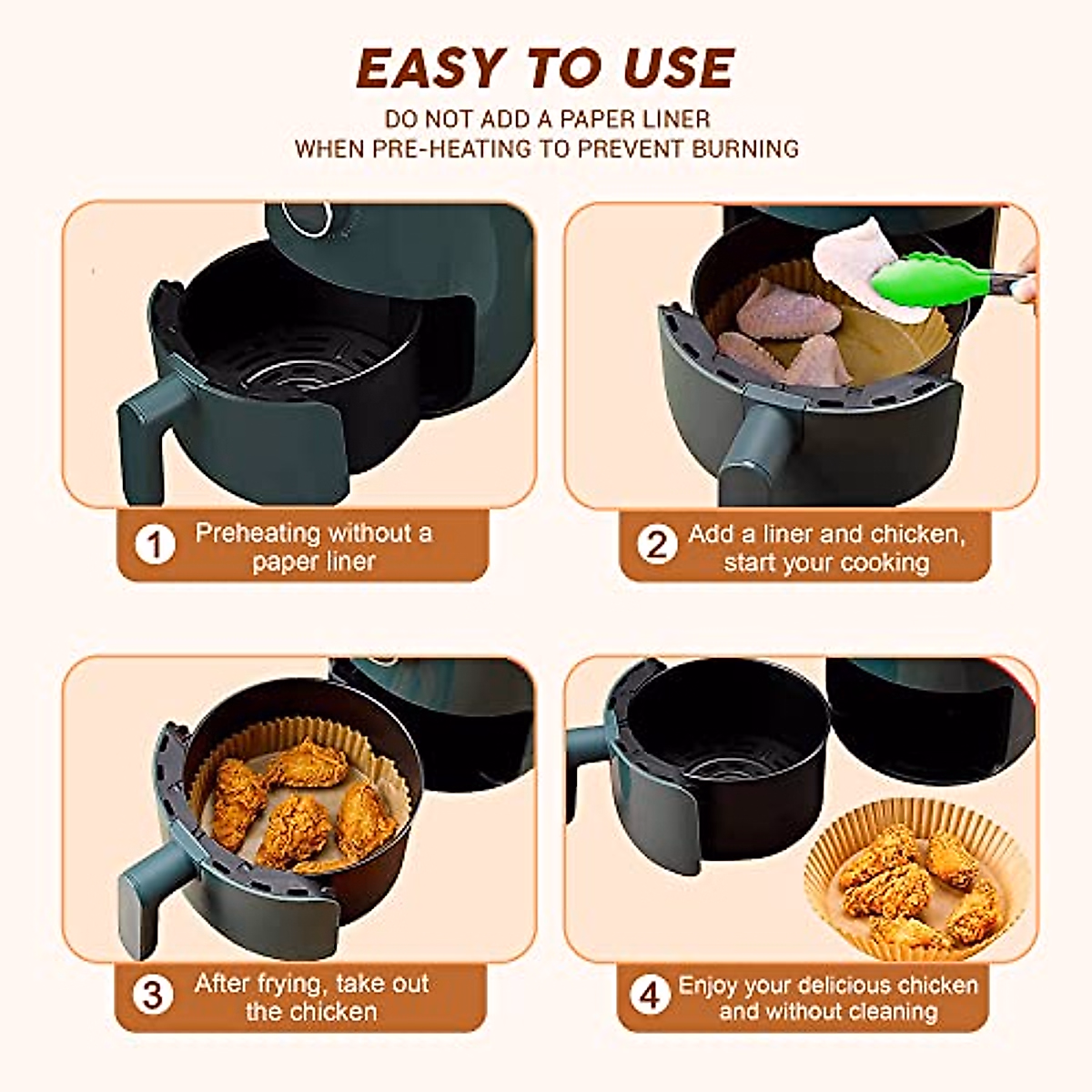 EASY TO USE

DO NOT ADD A PAPER LINER
WHEN PRE-HEATING TO PREVENT BURNING

1 Preheating without a paper liner

2 Add a liner and chicken, start your cooking

3 After frying, take out the chicken

4 Enjoy your delicious chicken and without cleaning