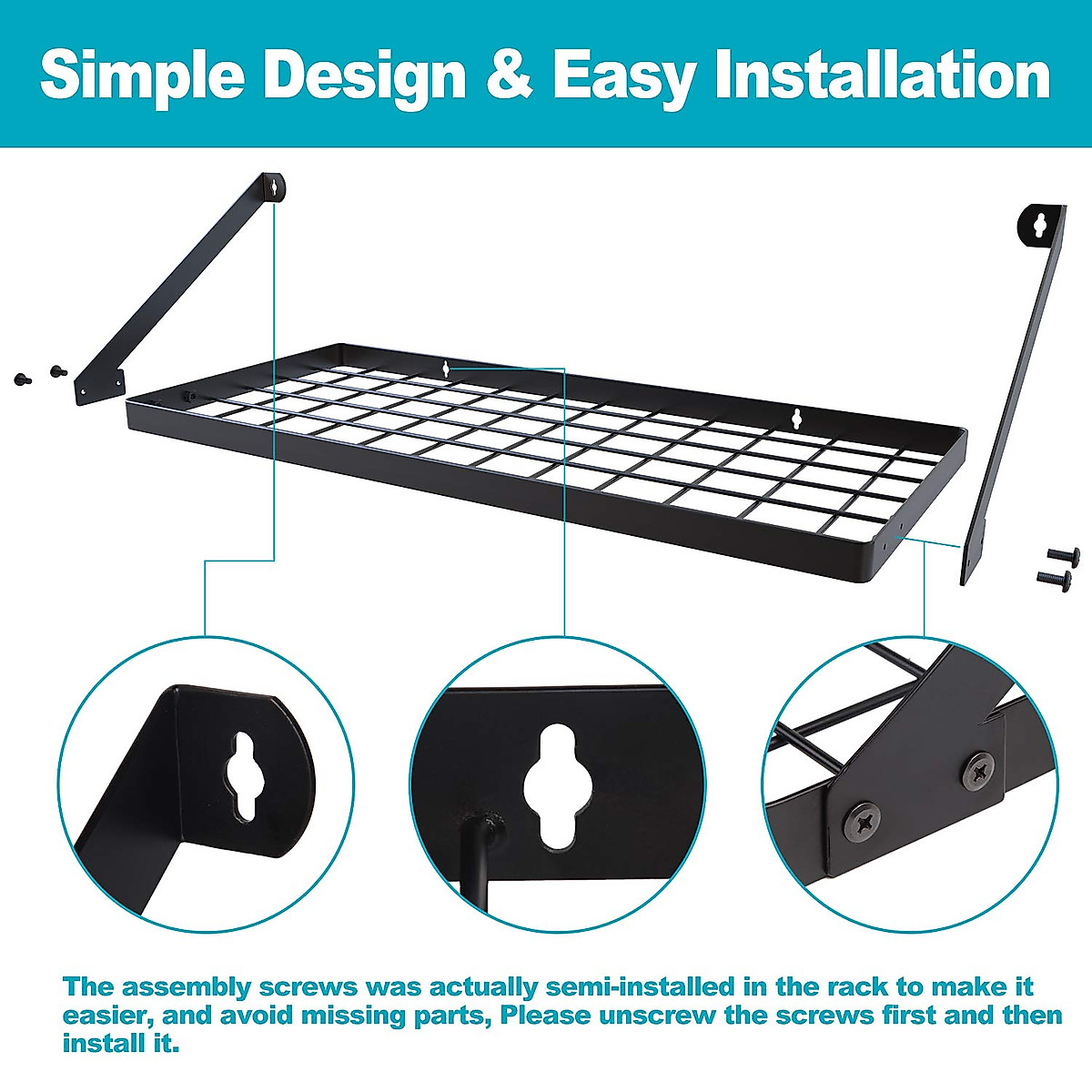 Simple Design & Easy Installation

The assembly screws was actually semi-installed in the rack to make it easier, and avoid missing parts, Please unscrew the screws first and then install it.