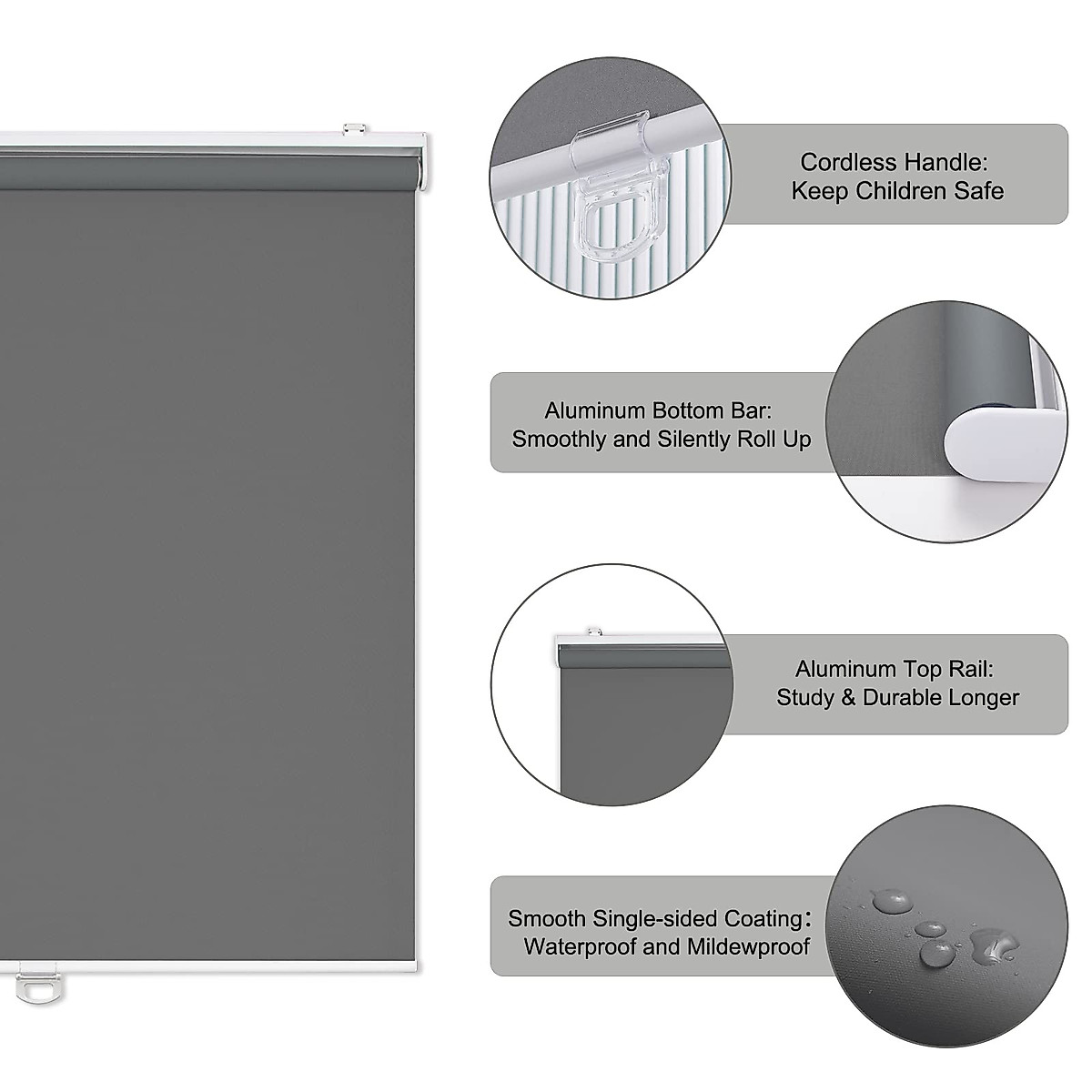 Cordless Handle:
Keep Children Safe

Aluminum Bottom Bar:
Smoothly and Silently Roll Up

Aluminum Top Rail:
Study & Durable Longer

Smooth Single-sided Coating:
Waterproof and Mildewproof