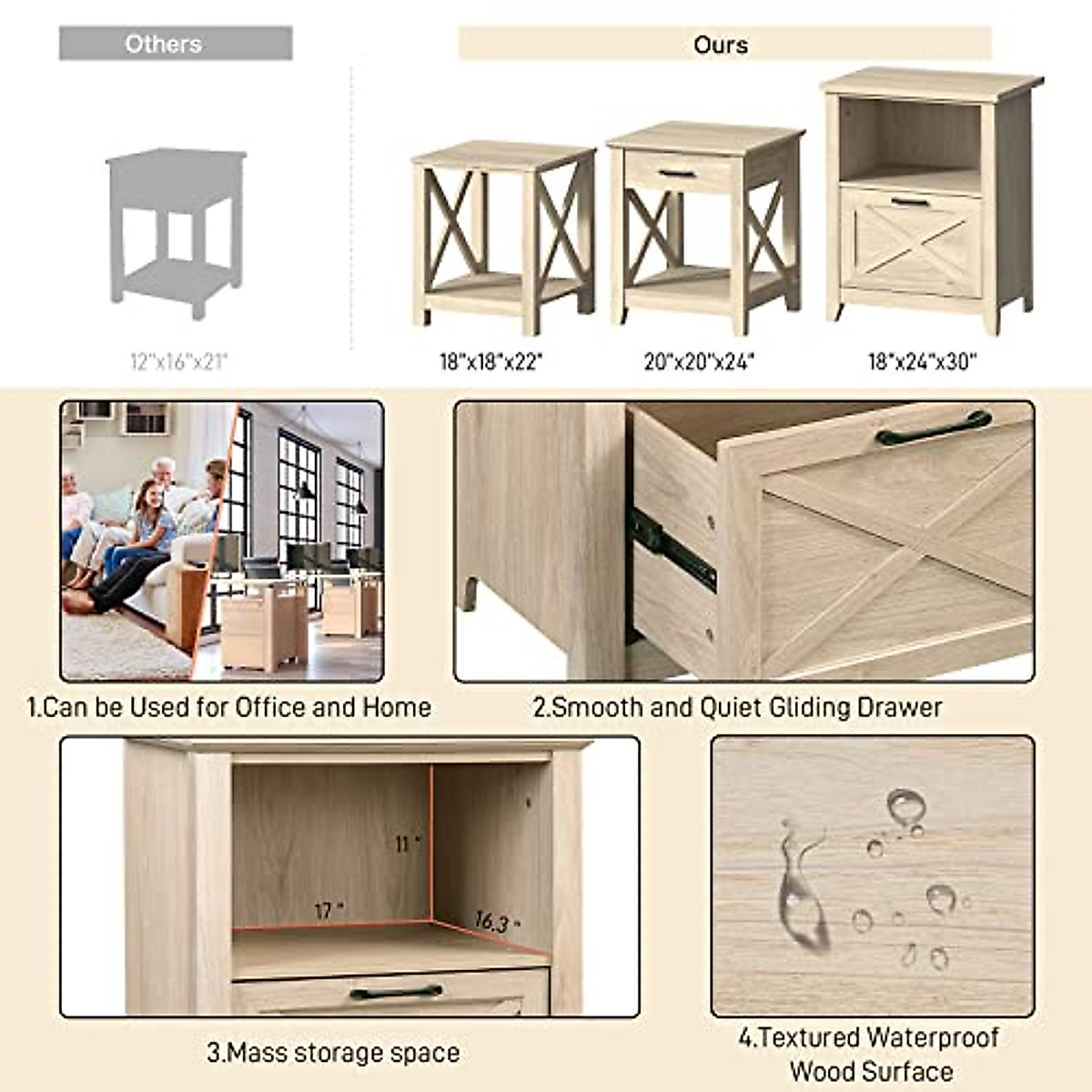 Others

Ours

12"x16"x21"

18"x18"x22"

20"x20"x24"

18"x24"x30"

1.Can be Used for Office and Home

2.Smooth and Quiet Gliding Drawer

11 "

17 "

16.3 "

3.Mass storage space

4.Textured Waterproof Wood Surface