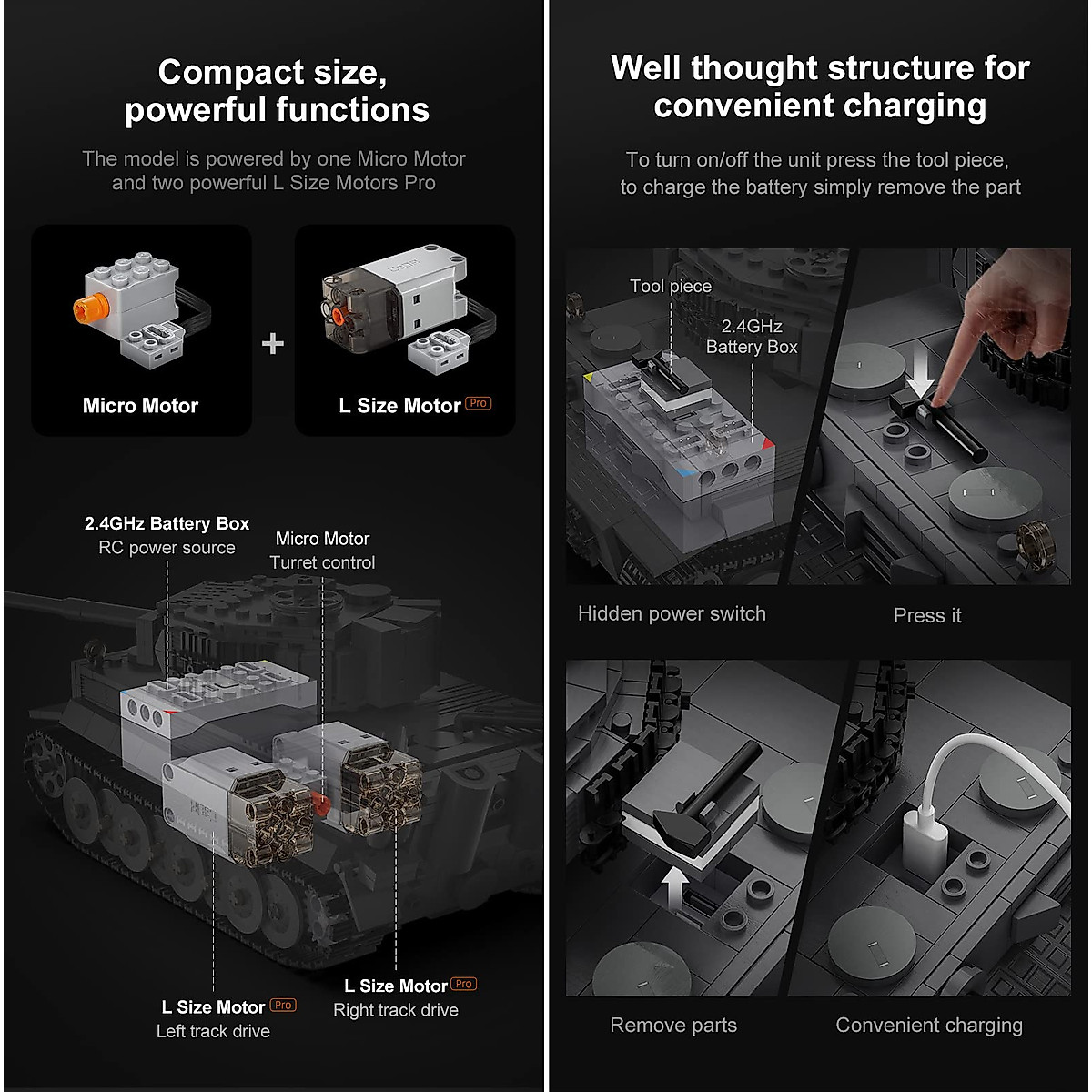 Compact size, powerful functions

The model is powered by one Micro Motor and two powerful L Size Motors Pro

Micro Motor

+

L Size Motor Pro

2.4GHz Battery Box
RC power source

Micro Motor
Turret control

L Size Motor Pro
Left track drive

L Size Motor Pro
Right track drive

Well thought structure for convenient charging

To turn on/off the unit press the tool piece, to charge the battery simply remove the part

Tool piece

2.4GHz Battery Box

Hidden power switch

Press it

Remove parts

Convenient charging