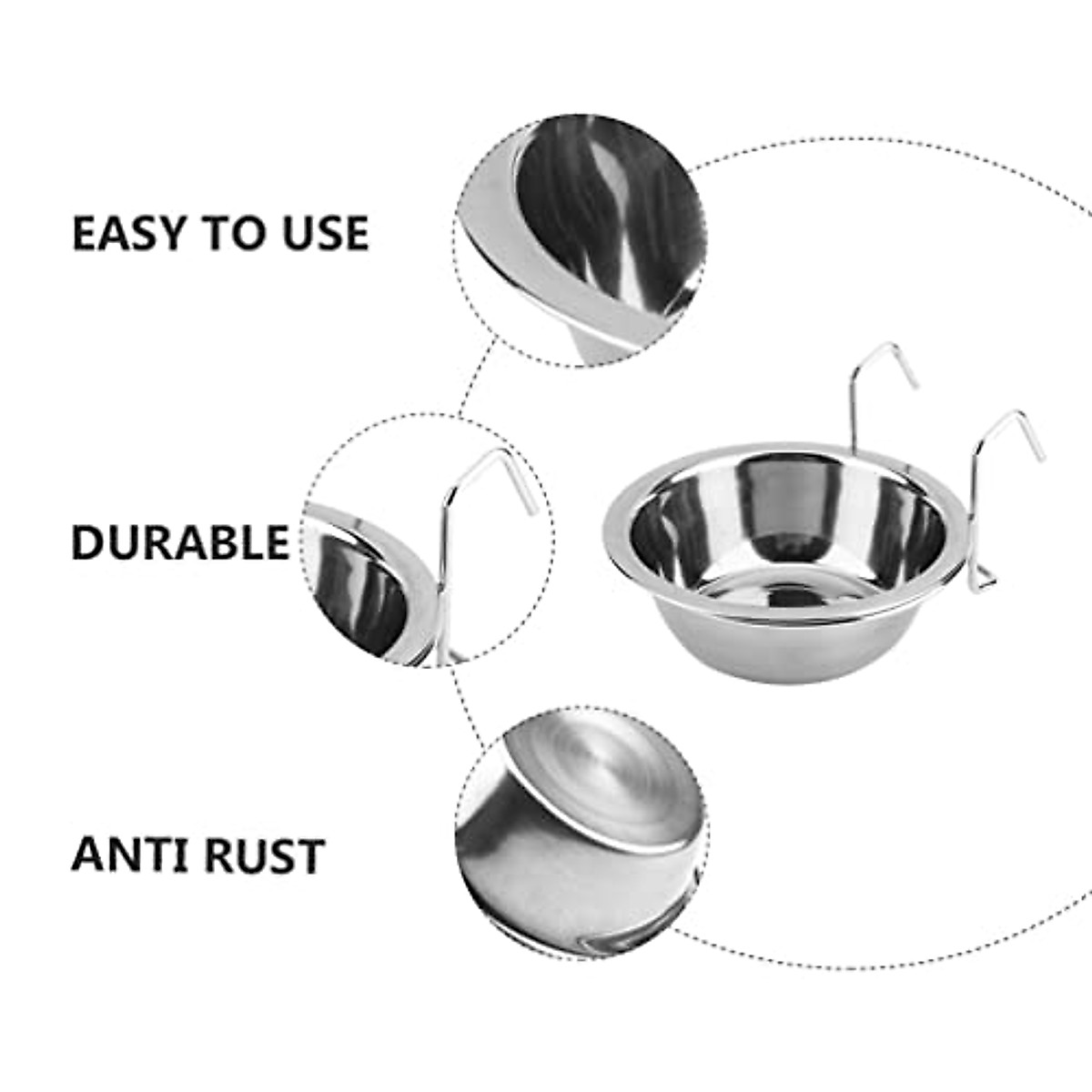 EASY TO USE

DURABLE

ANTI RUST