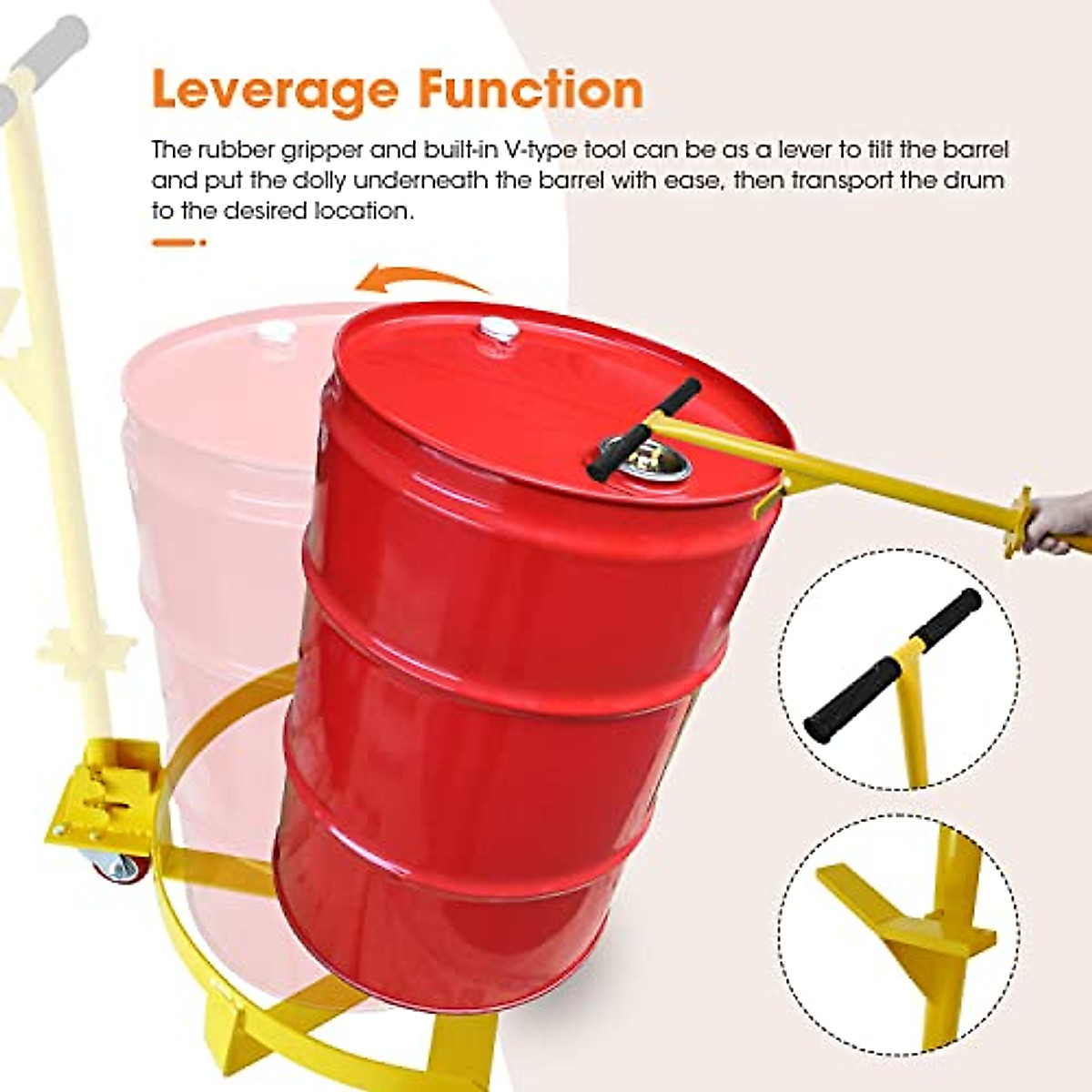 Leverage Function

The rubber gripper and built-in V-type tool can be as a lever to tilt the barrel and put the dolly underneath the barrel with ease, then transport the drum to the desired location.