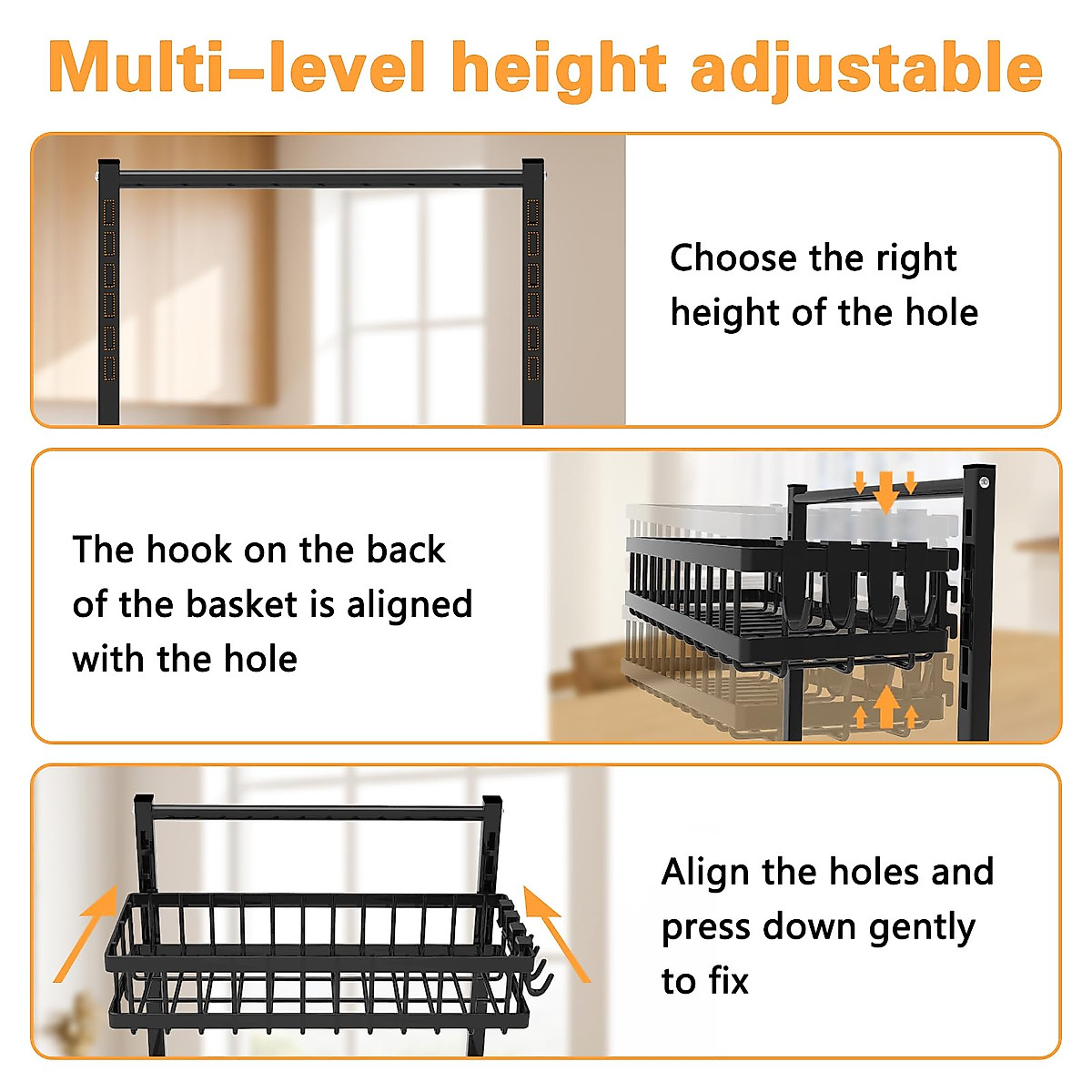 Multi–level height adjustable

Choose the right height of the hole

The hook on the back of the basket is aligned with the hole

Align the holes and press down gently to fix