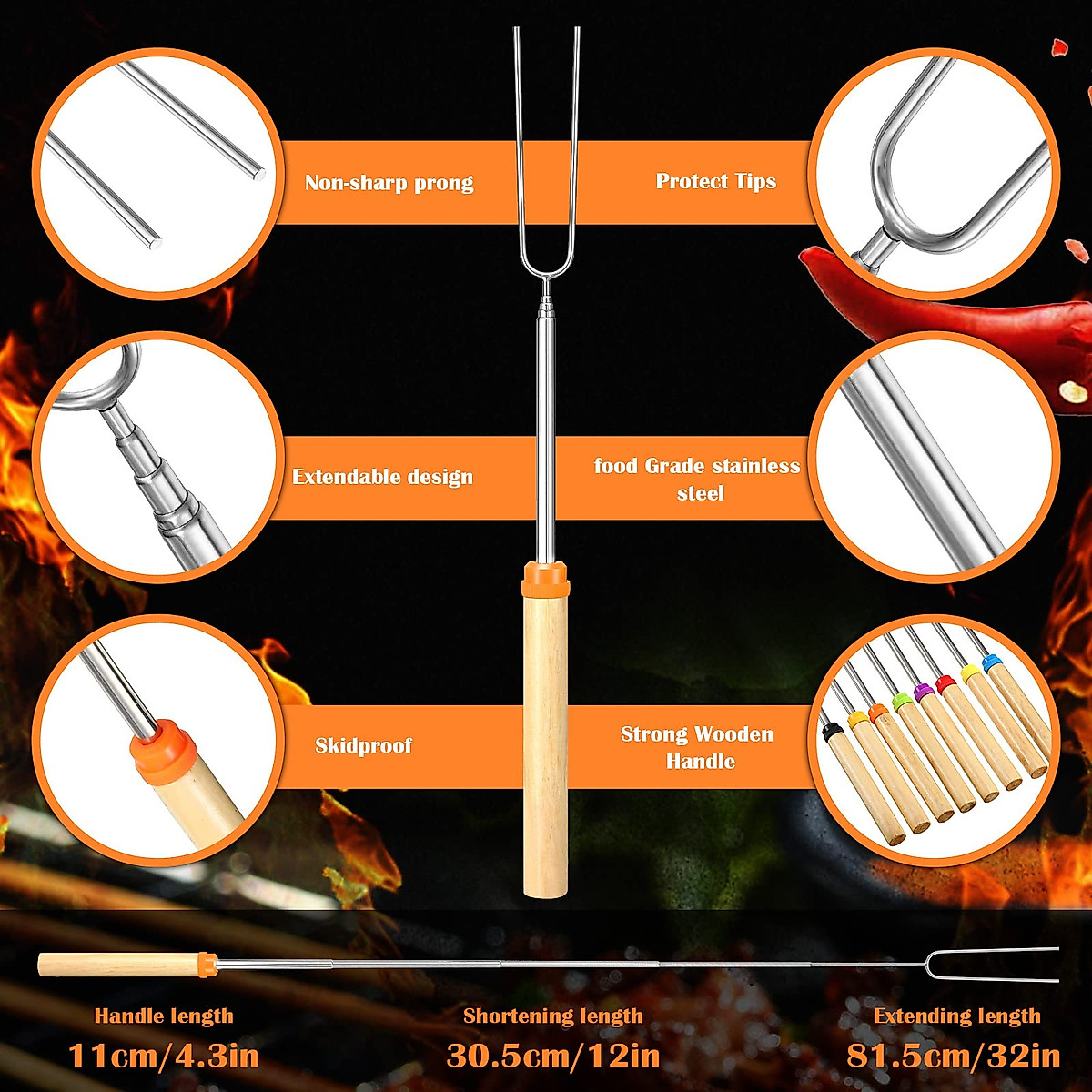 Non-sharp prong

Protect Tips

Extendable design

food Grade stainless steel

Skidproof

Strong Wooden Handle

Handle length
11cm/4.3in

Shortening length
30.5cm/12in

Extending length
81.5cm/32in