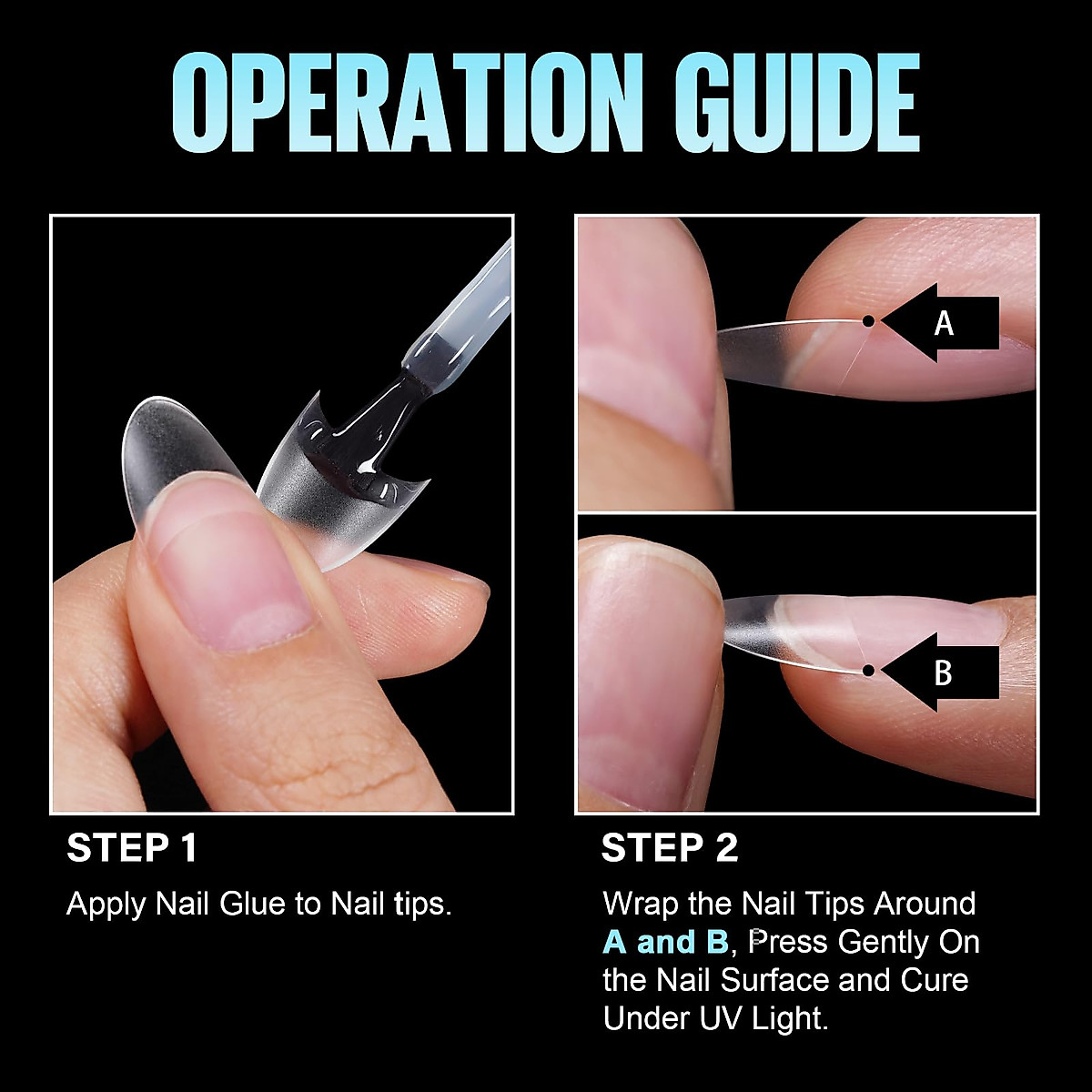 OPERATION GUIDE

A

B

STEP 1

Apply Nail Glue to Nail tips.

STEP 2

Wrap the Nail Tips Around A and B, Press Gently On the Nail Surface and Cure Under UV Light.