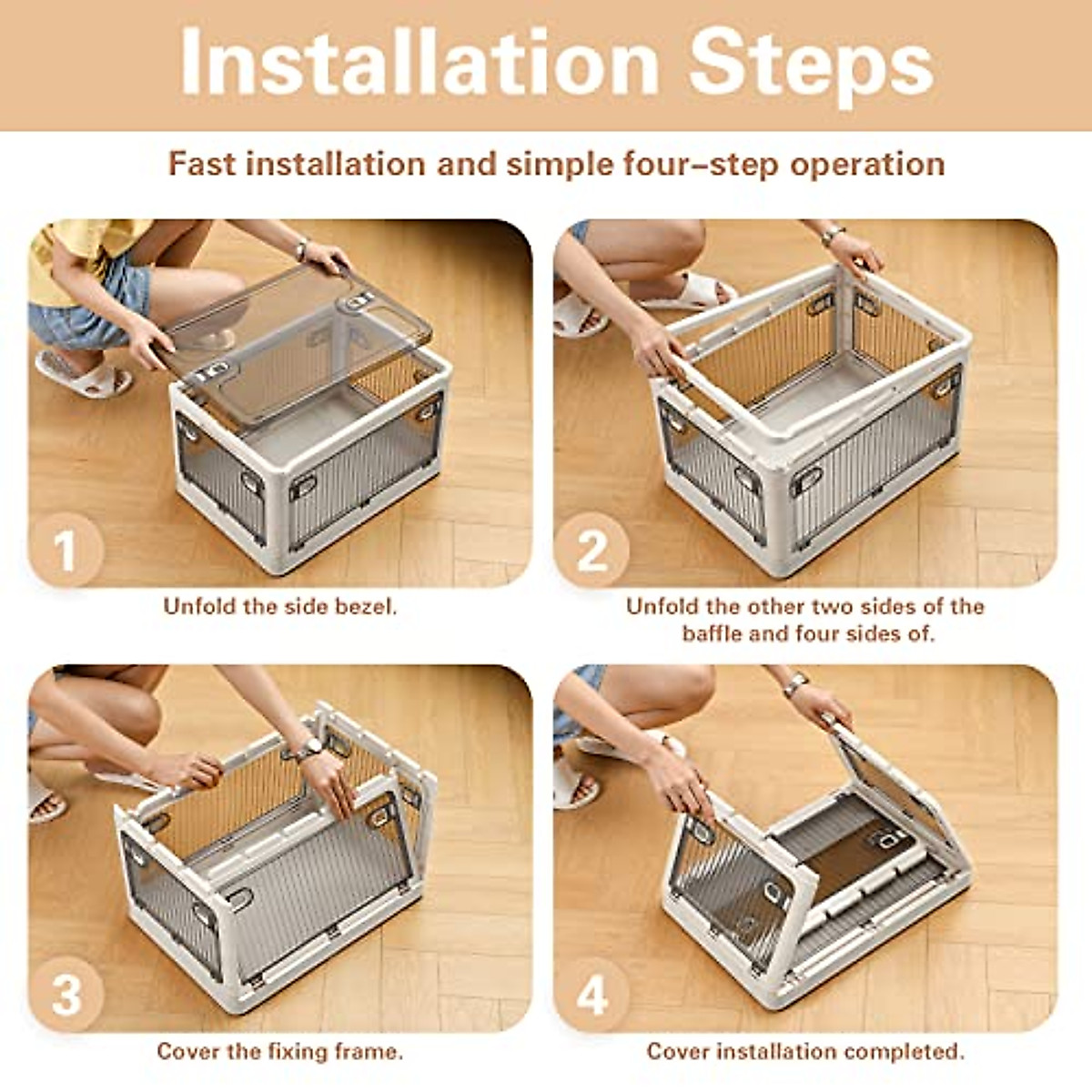 Installation Steps

Fast installation and simple four–step operation

1

Unfold the side bezel.

2

Unfold the other two sides of the baffle and four sides of.

3

Cover the fixing frame.

4

Cover installation completed.