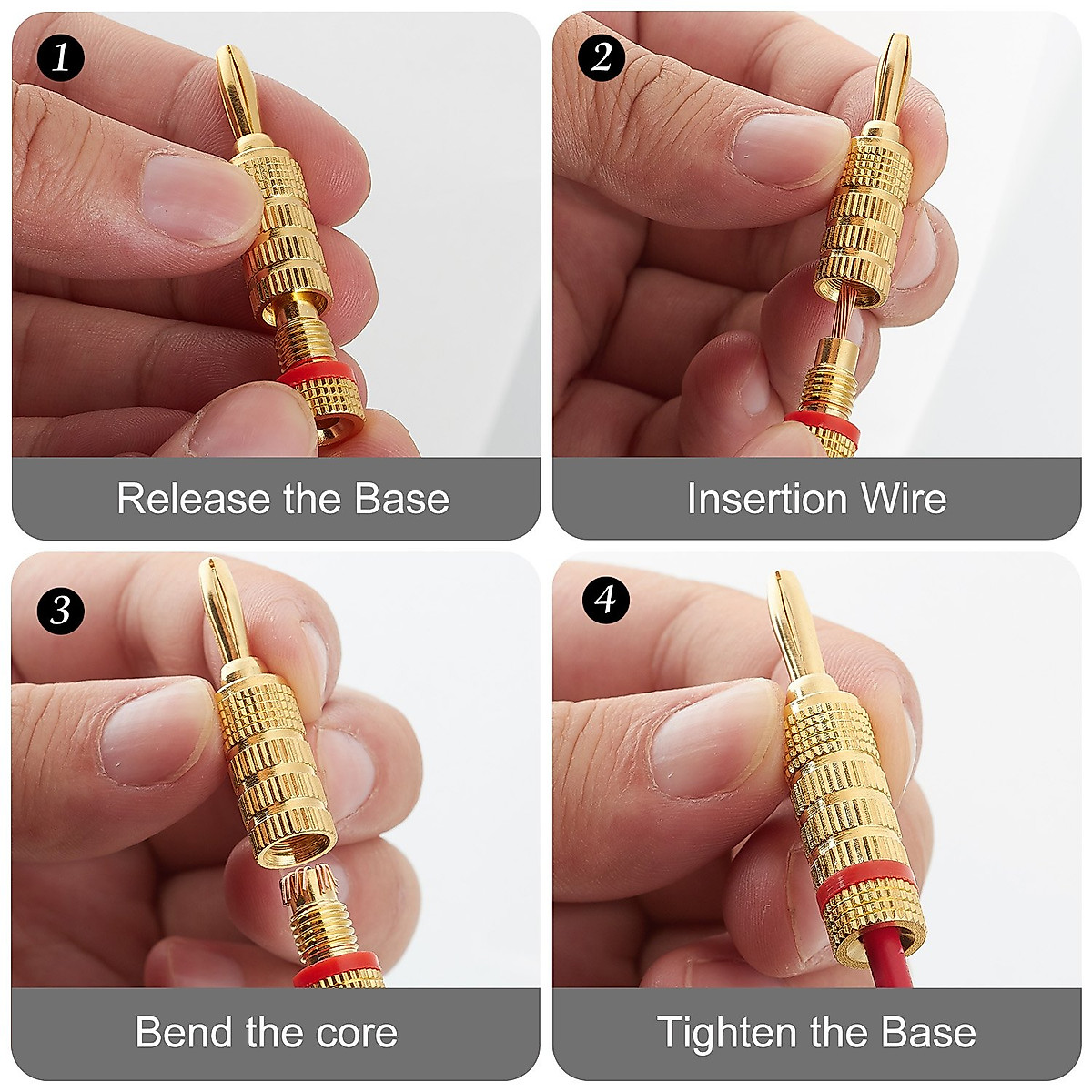 1

Release the Base

2

Insertion Wire

3

Bend the core

4

Tighten the Base