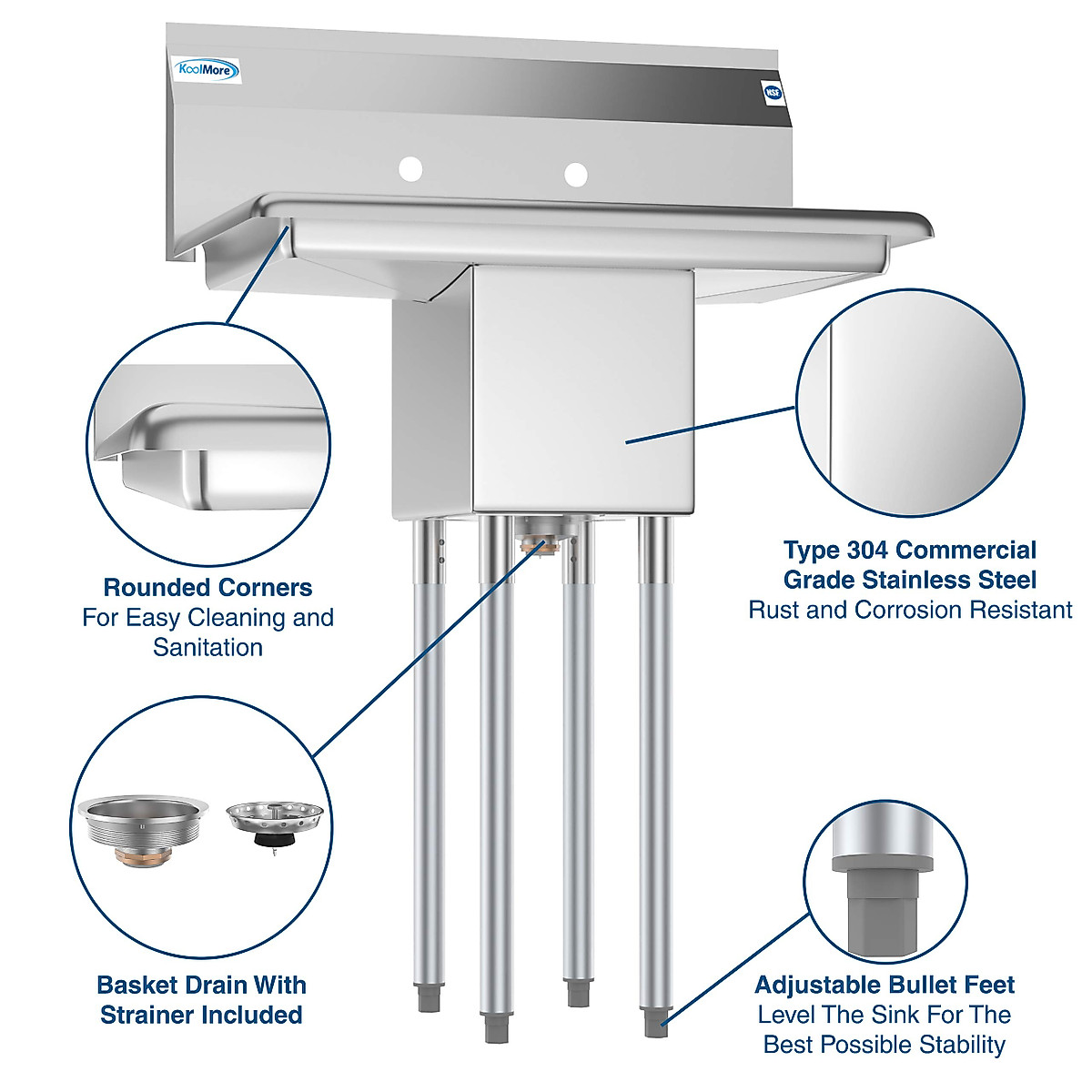 KoolMore

NSF

Rounded Corners
For Easy Cleaning and Sanitation

Type 304 Commercial Grade Stainless Steel
Rust and Corrosion Resistant

Basket Drain With Strainer Included

Adjustable Bullet Feet
Level The Sink For The Best Possible Stability