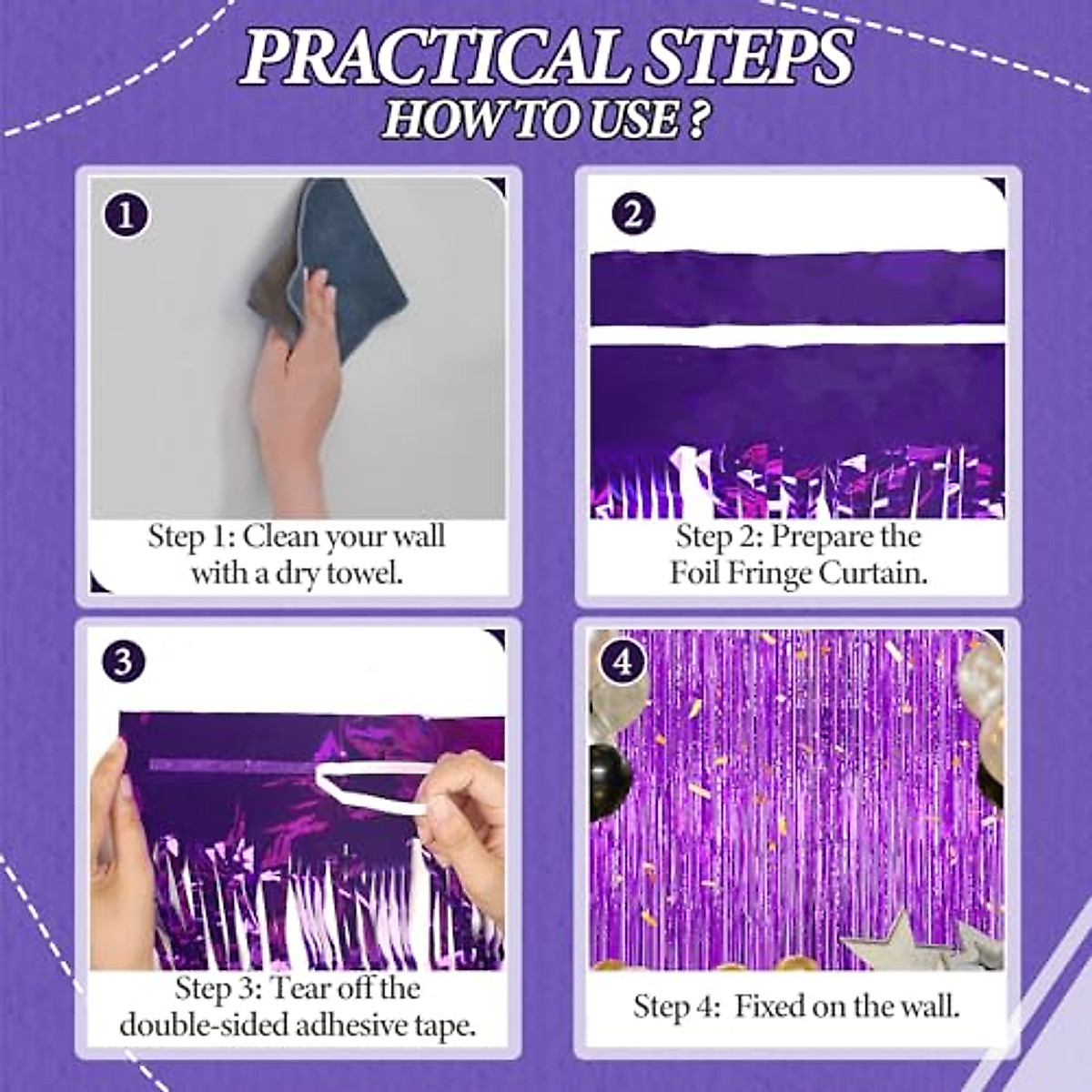 PRACTICAL STEPS
HOW TO USE ?

1
Step 1: Clean your wall with a dry towel.

2
Step 2: Prepare the Foil Fringe Curtain.

3
Step 3: Tear off the double-sided adhesive tape.

4
Step 4: Fixed on the wall.