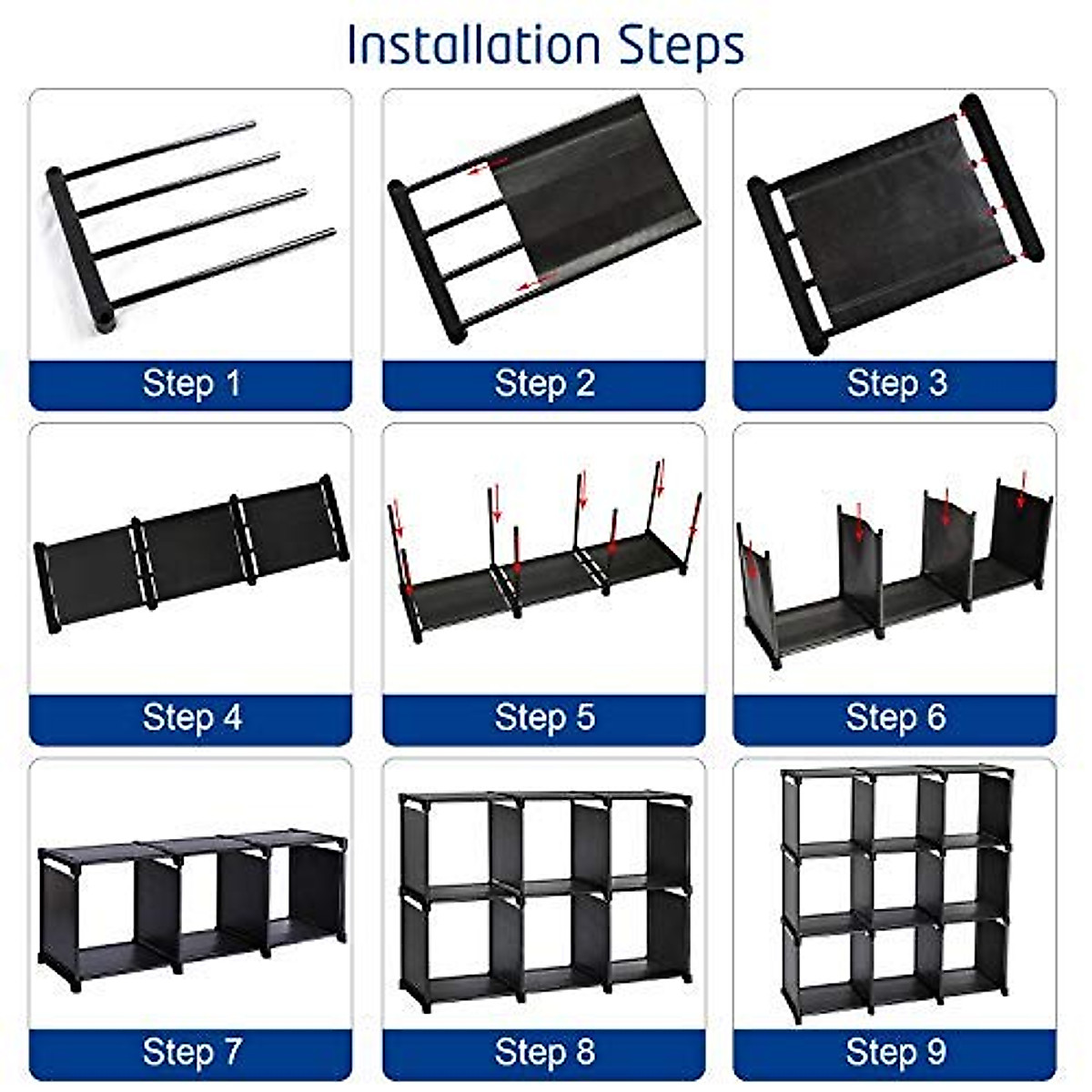 Installation Steps

Step 1

Step 2

Step 3

Step 4

Step 5

Step 6

Step 7

Step 8

Step 9