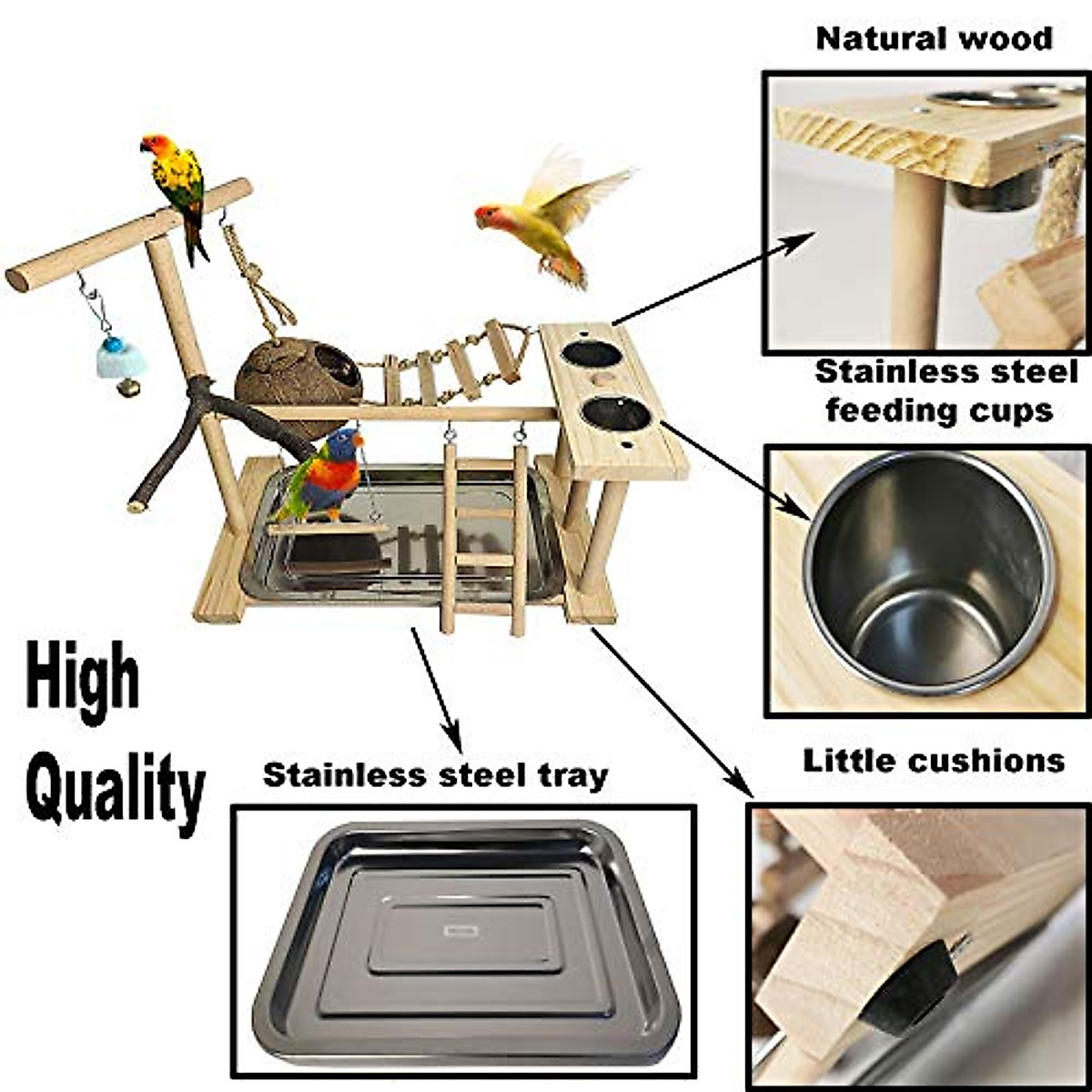 Natural wood

Stainless steel feeding cups

High Quality

Stainless steel tray

Little cushions